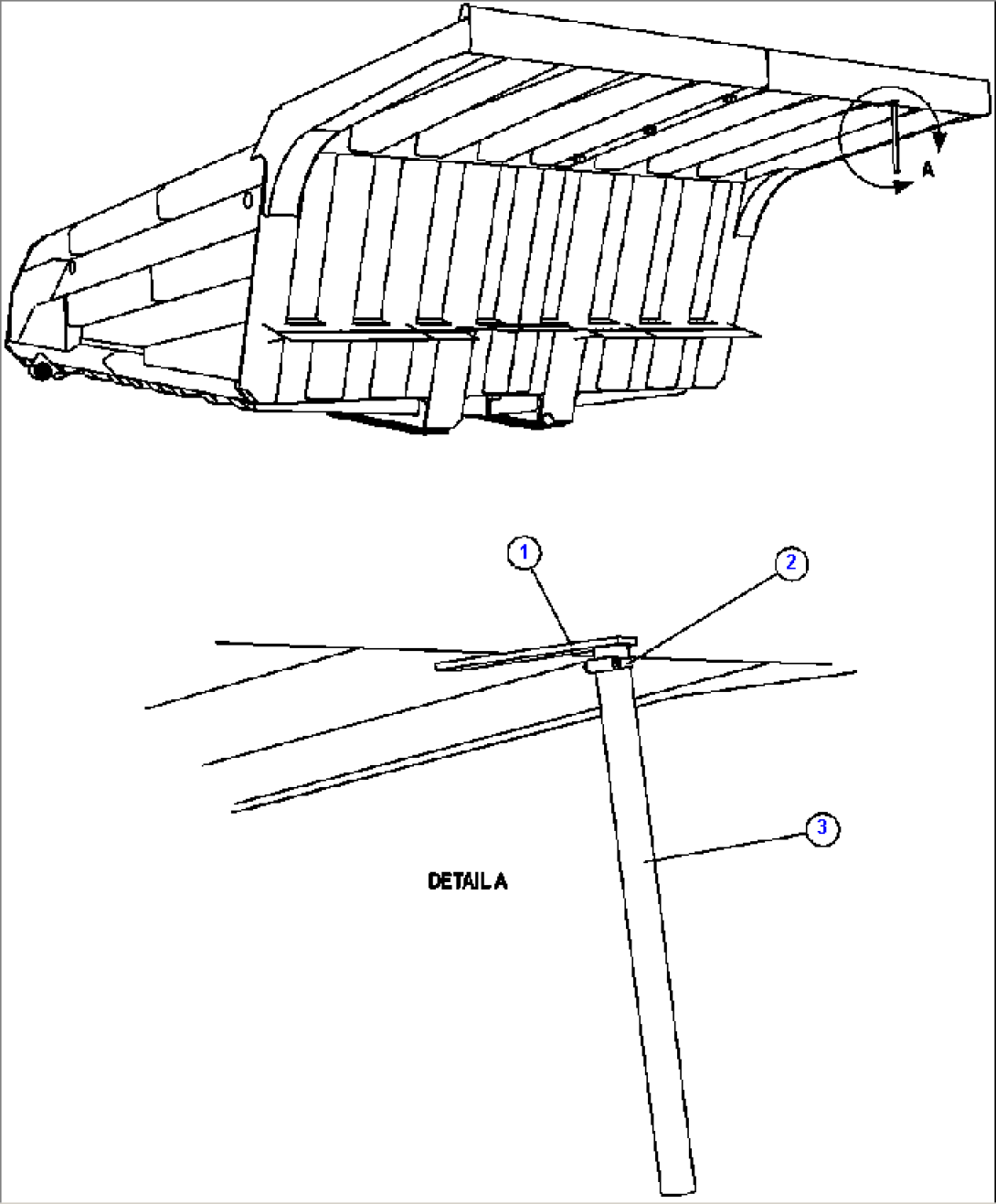 A

1

2

3

DETAIL A