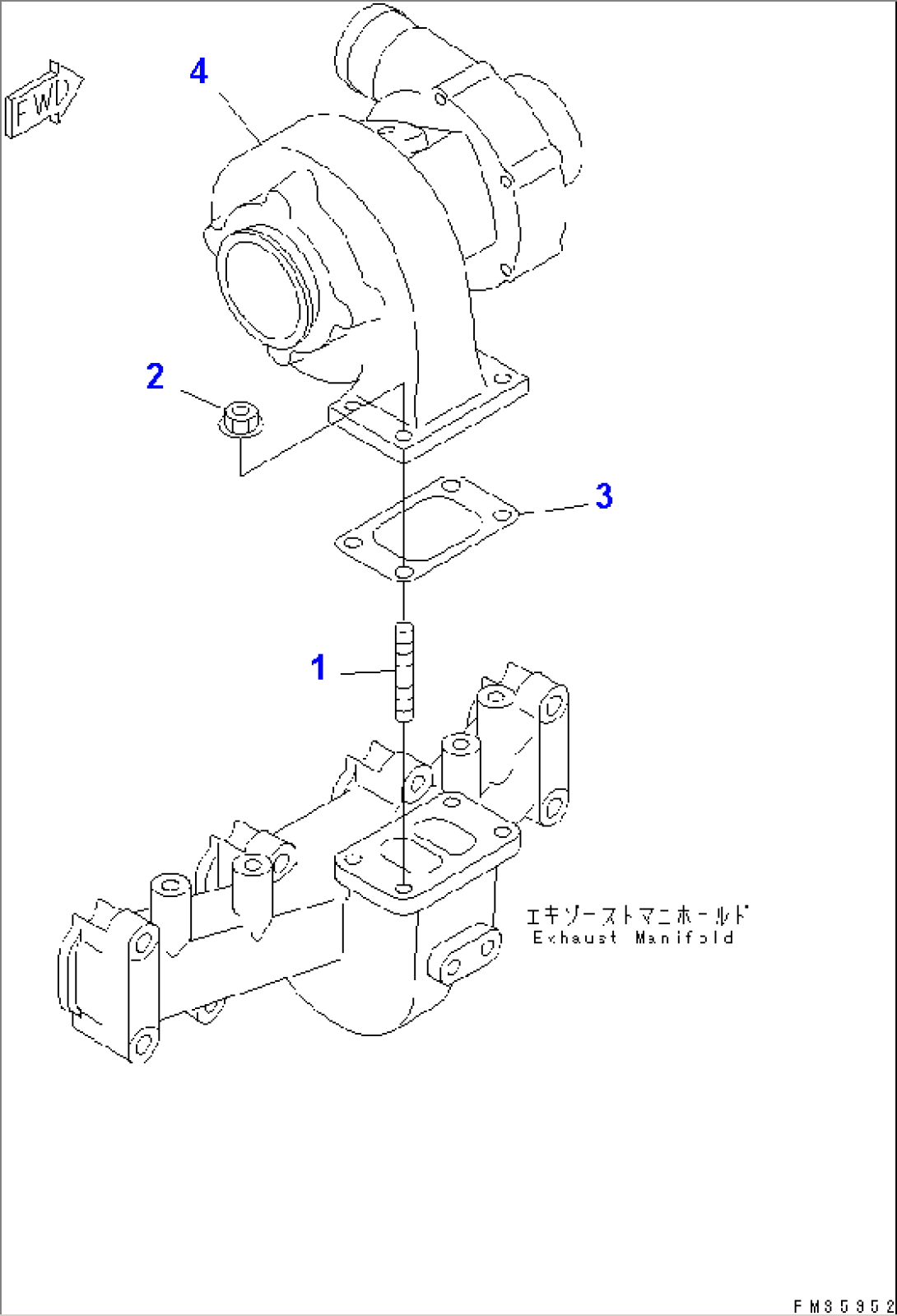 FWD

4

2

3

1

エキゾーストマニホールド
Exhaust Manifold

FMS5952