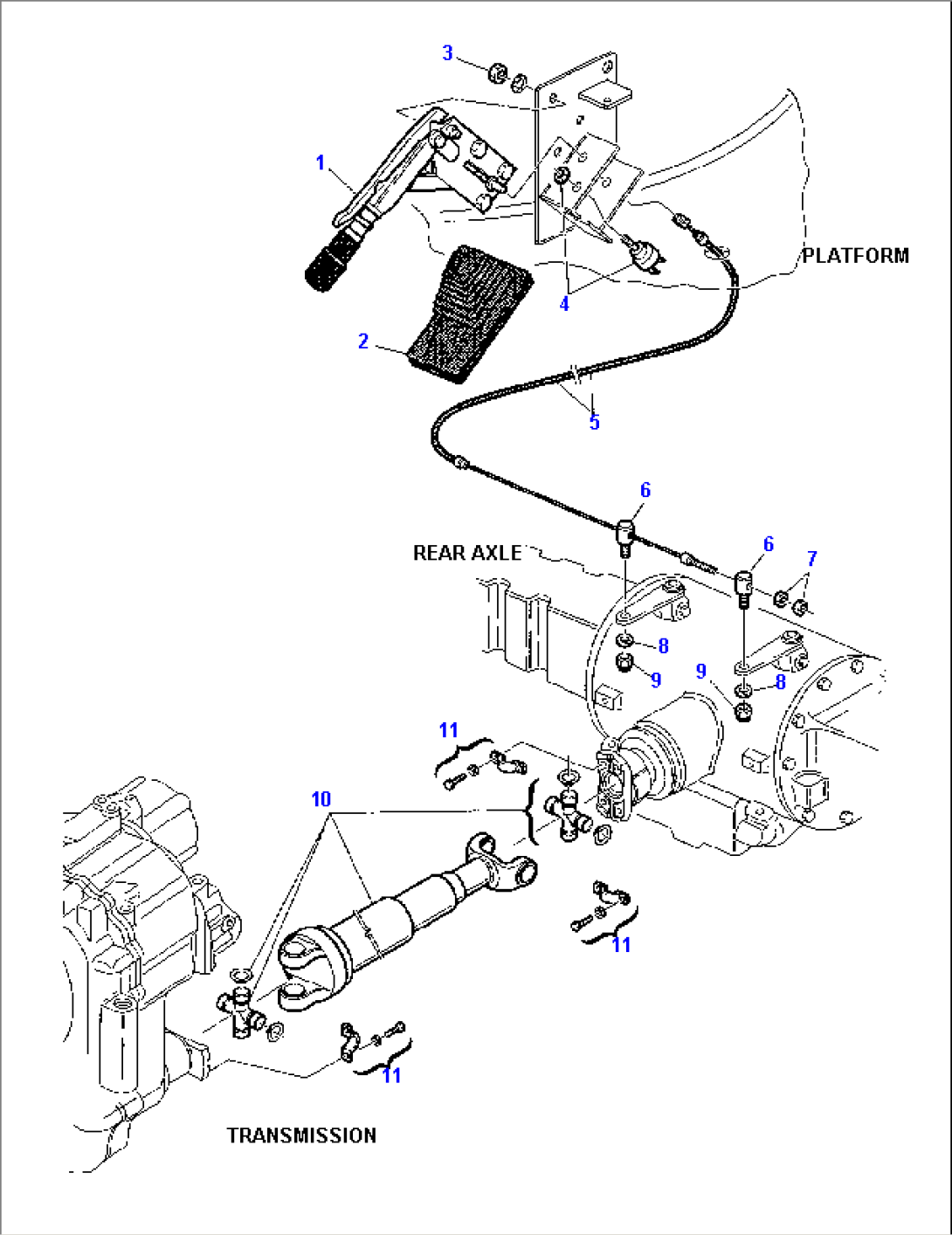 3

1

PLATFORM

4

2

5

6

REAR AXLE

6

7

8

9

9

8

11

10

11

11

TRANSMISSION