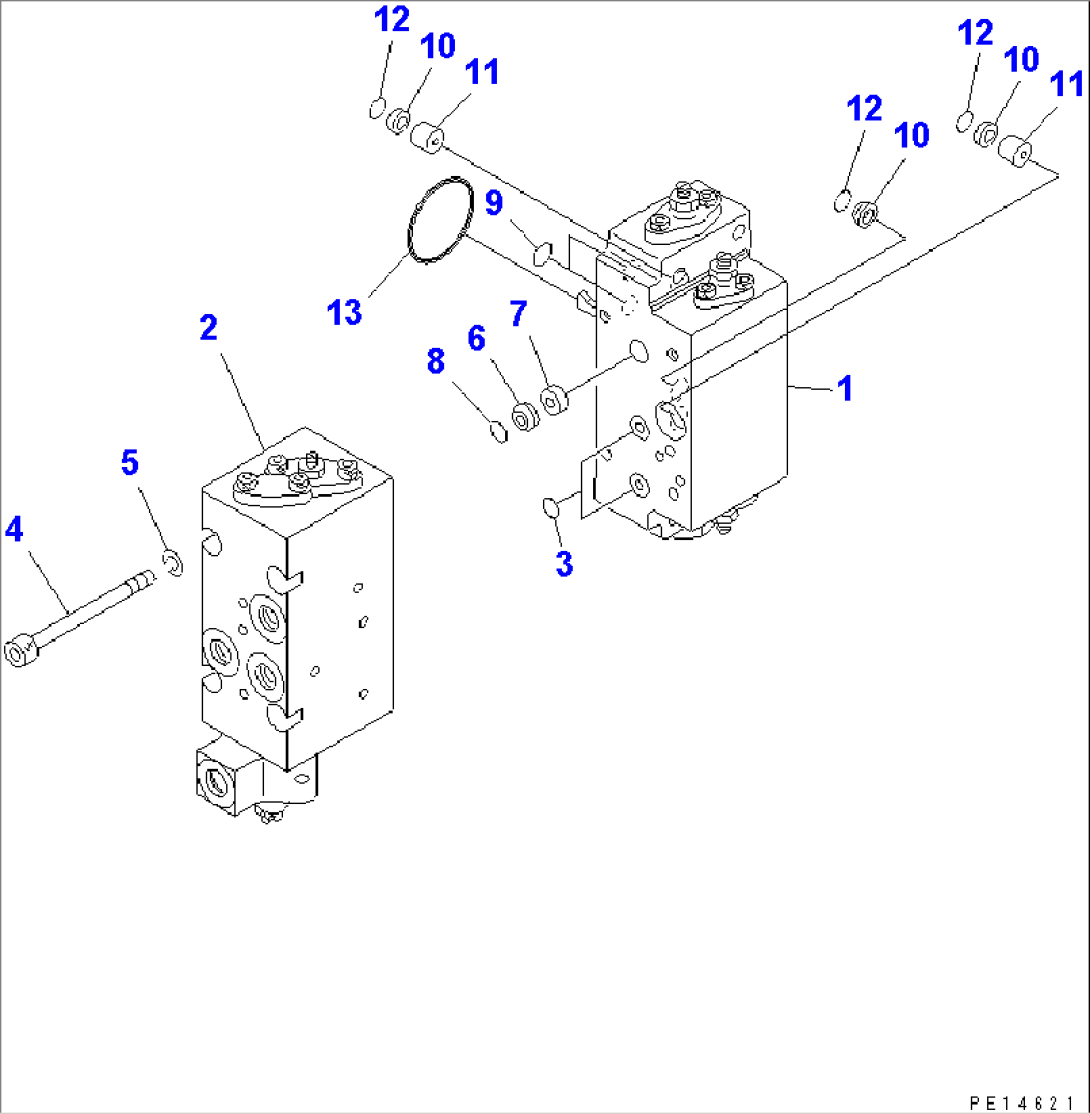 12
10
11
12
10
11
12
10
9
13
2
7
6
8
1
5
4
3
PE14621