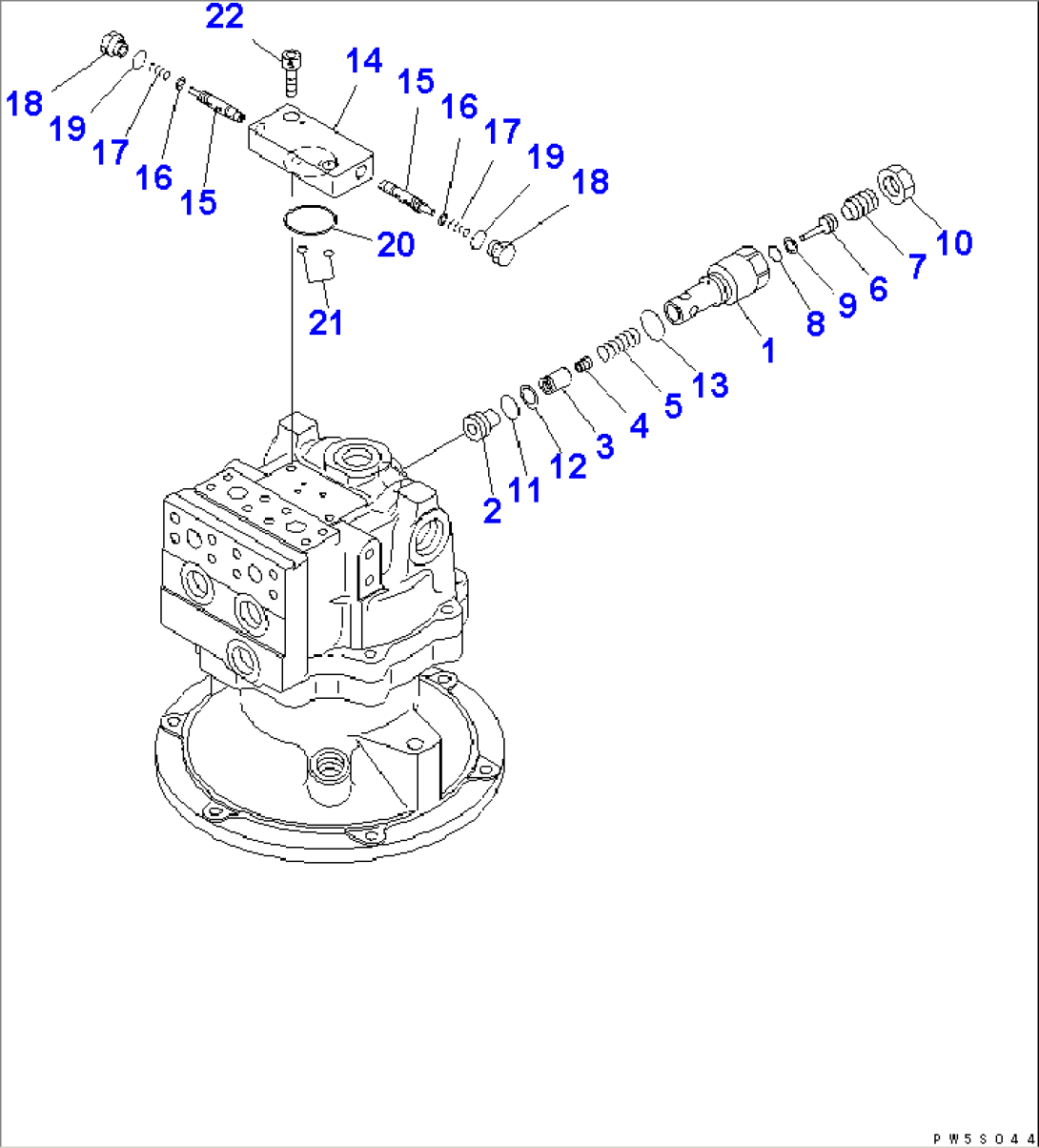 22
14
18
19
17
16
15
15
16
17
19
18
20
21
10
7
6
9
8
1
13
5
4
3
12
11
2
PW5S044