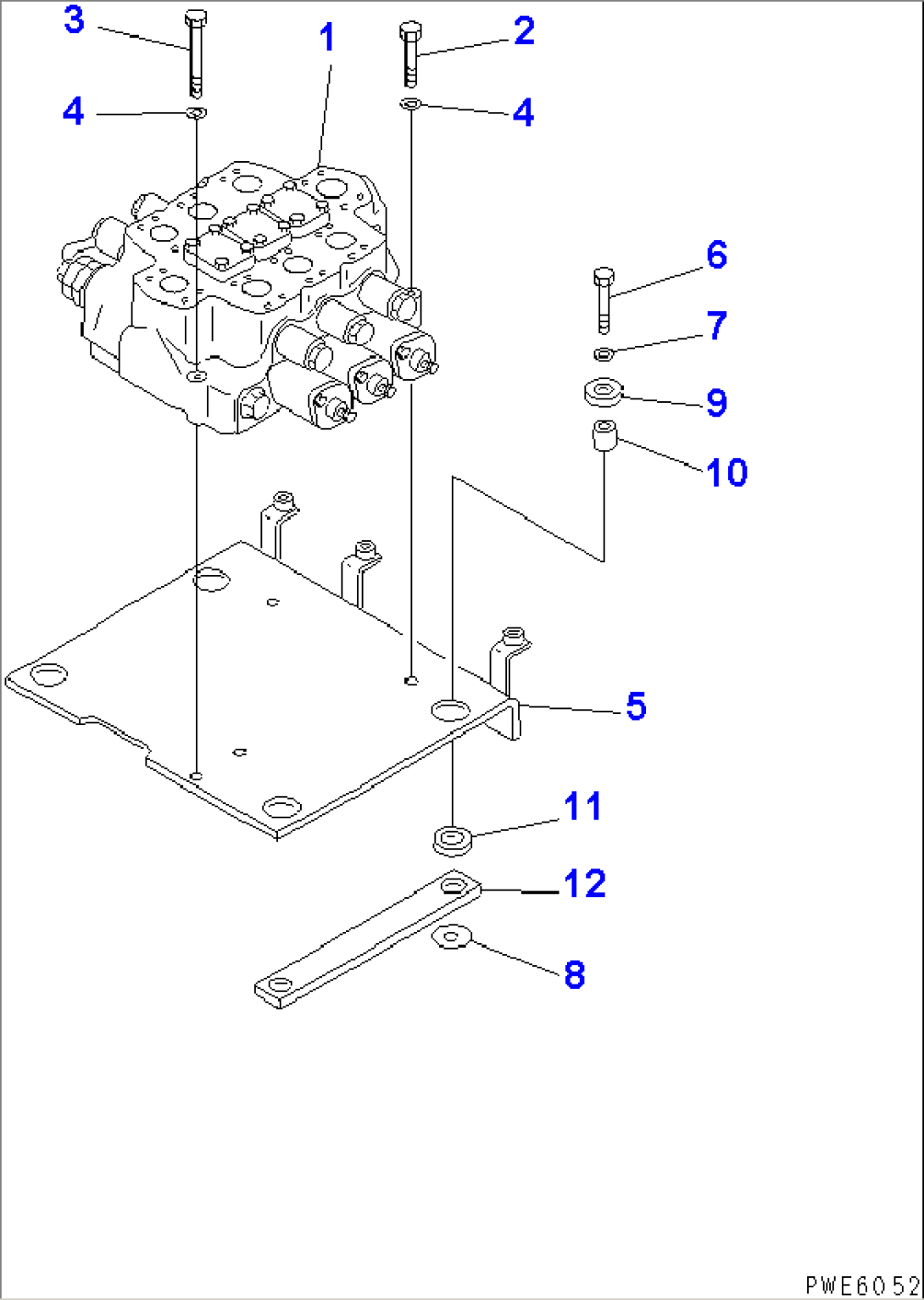 3
1
2
4
4
6
7
9
10
5
11
12
8
PWE6052