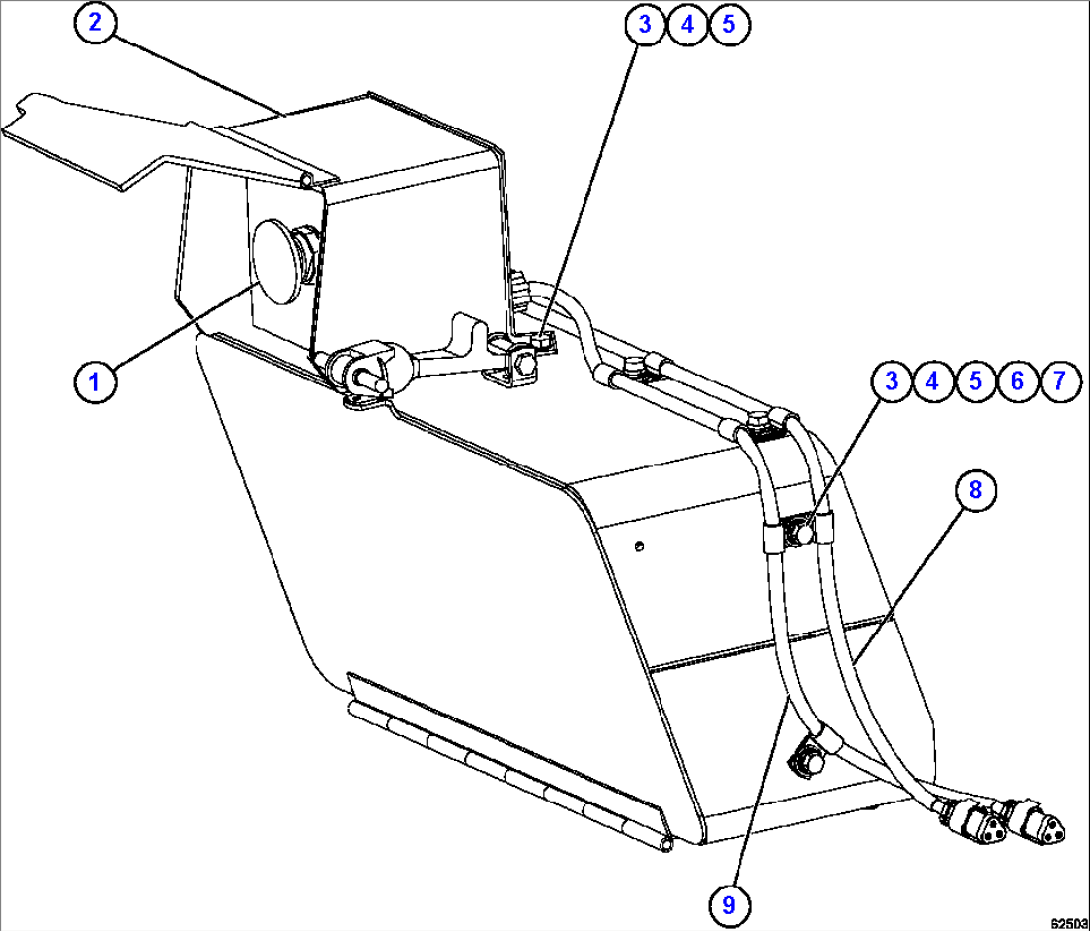 2
3 4 5
1
3 4 5 6 7
8
9
62503