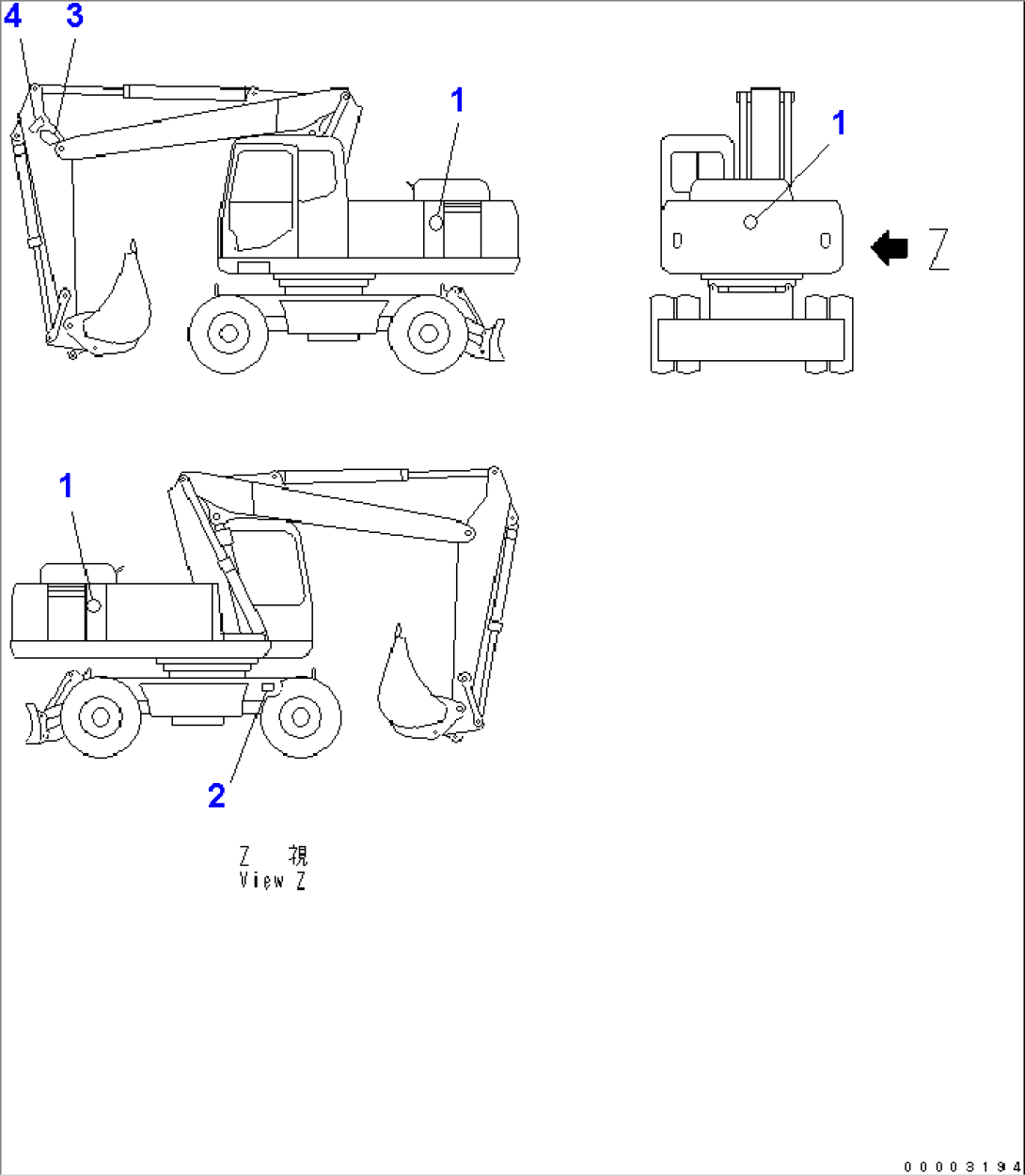 4 3
1
1
Z
1
2
Z 視
View Z
00003194