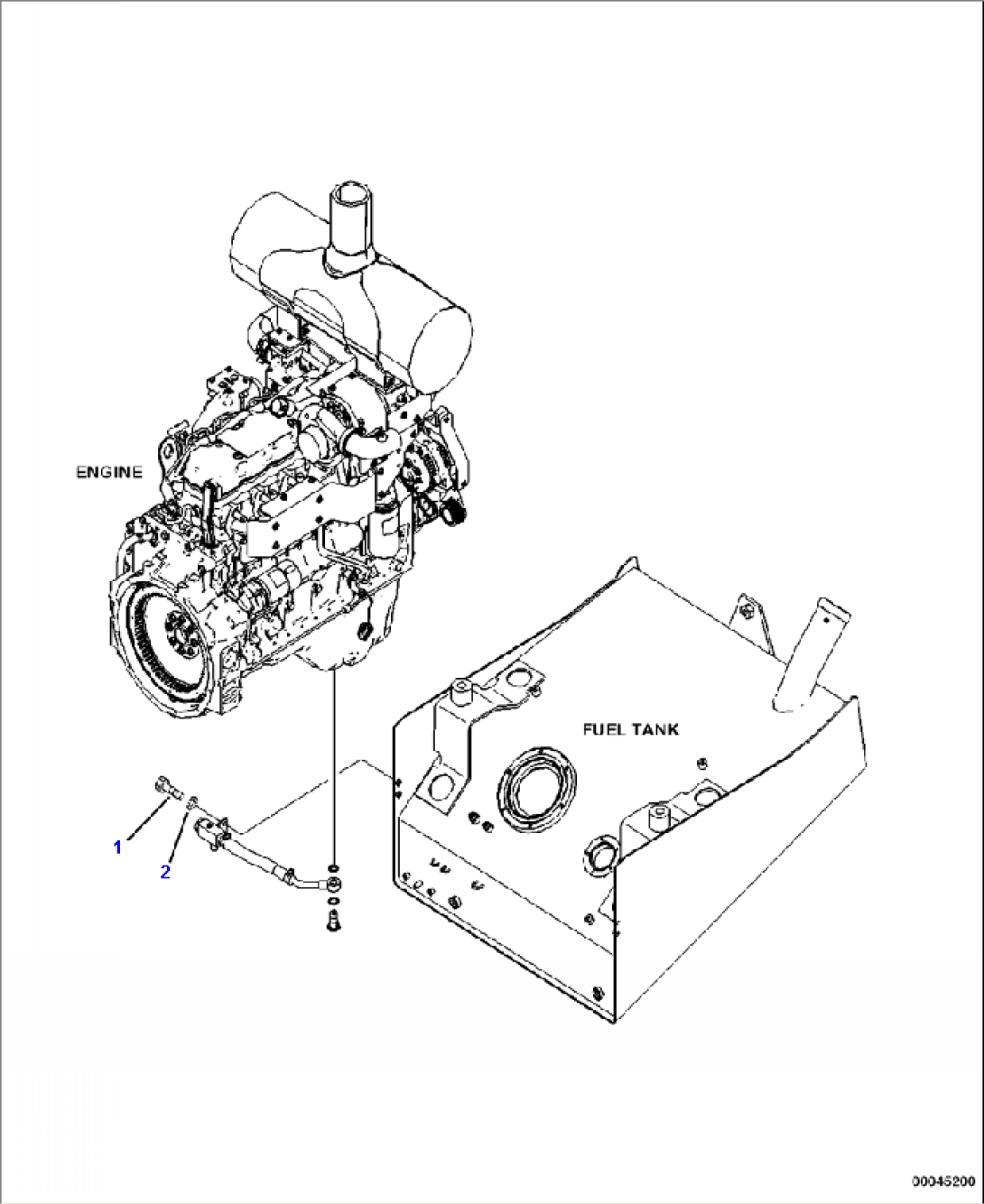 ENGINE

FUEL TANK

1

2

00045200