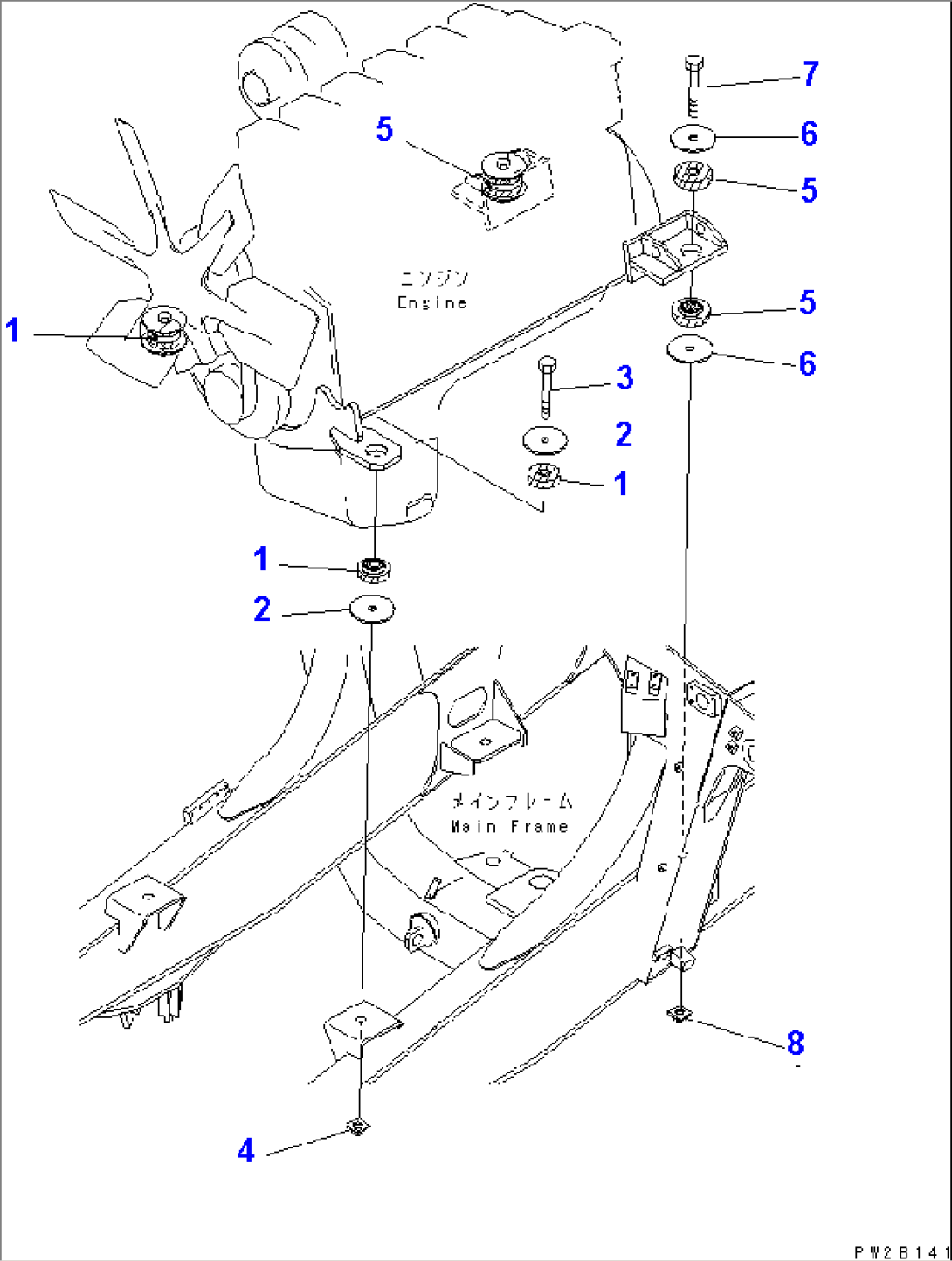 5

7

6

5

エンジン
Engine

1

5

6

3

2

1

1

2

メインフレーム
Main Frame

8

4

PW2B141