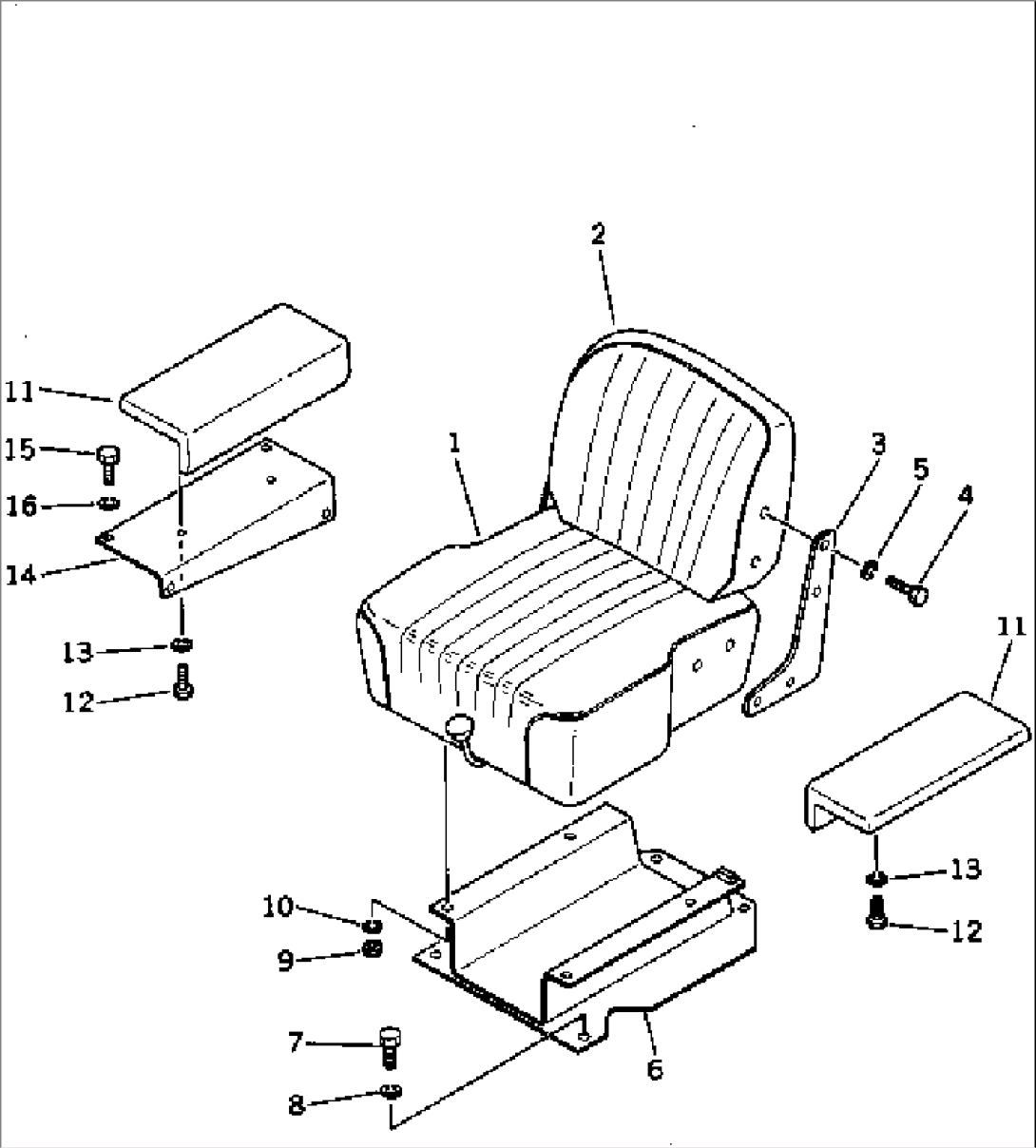 2
11
15
16
14
13
12
1
3
5
4
11
13
12
10
9
7
8
6