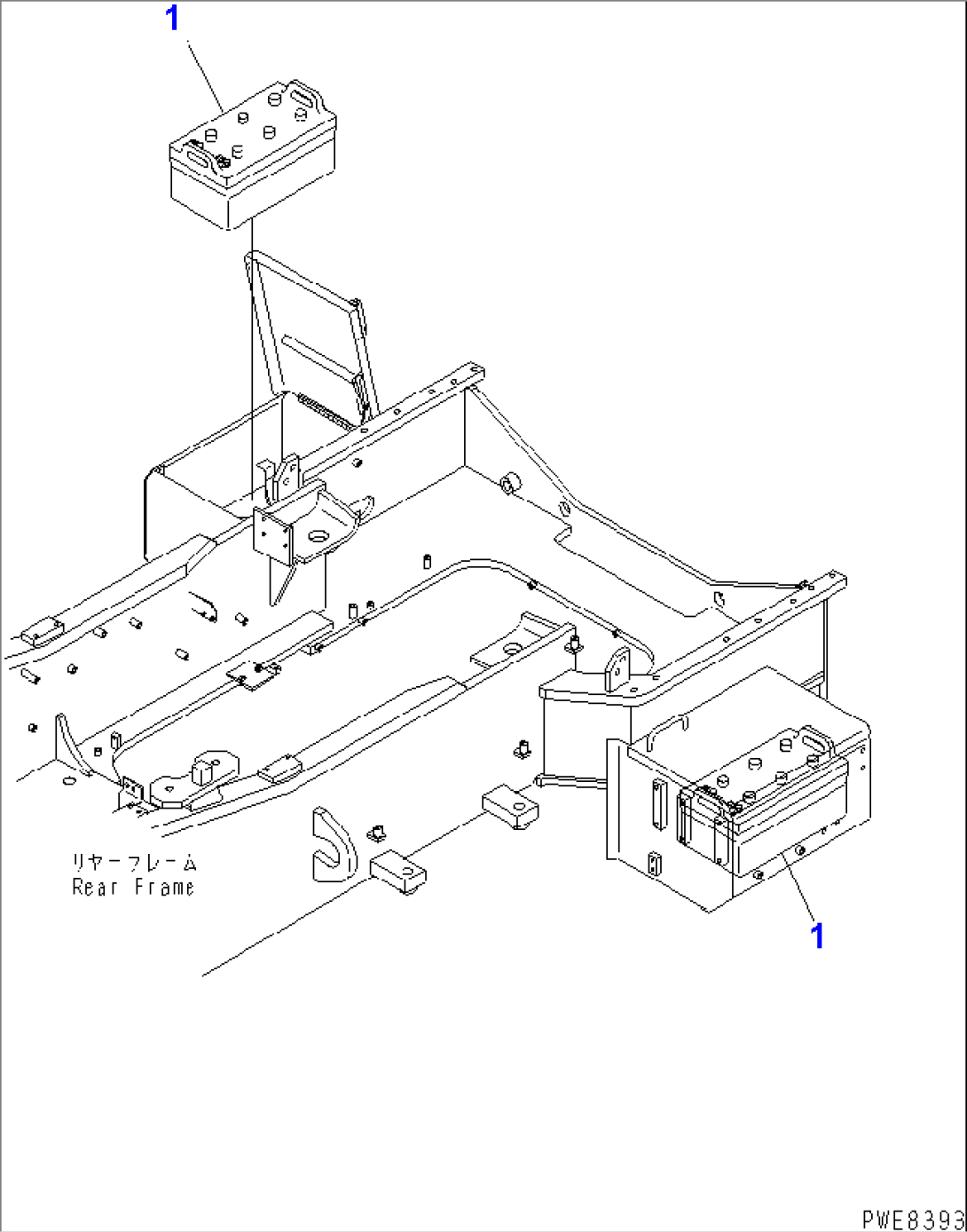 1

リヤーフレーム
Rear Frame

1

PWE8393