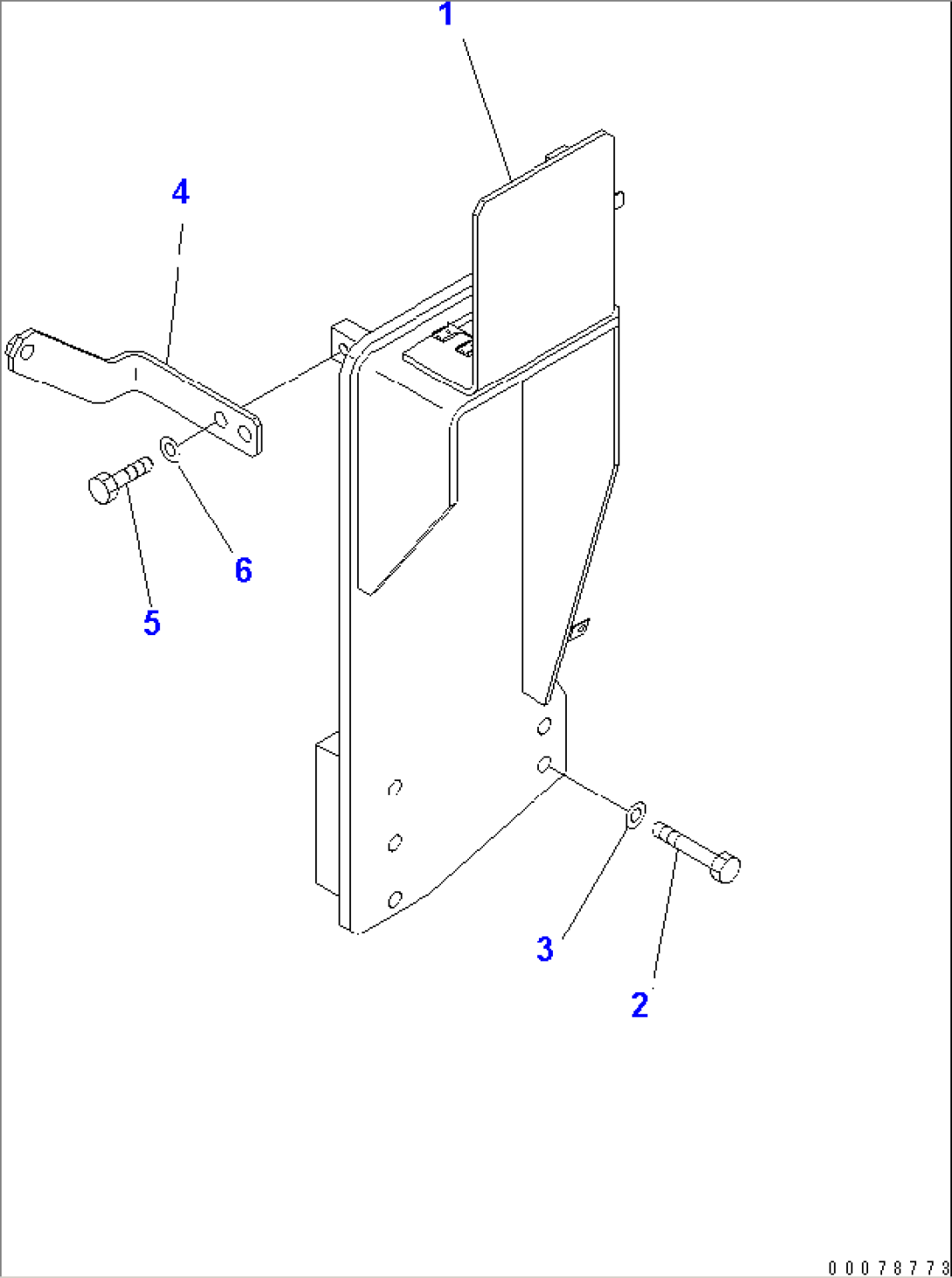 1

4

6

5

3

2

00078773