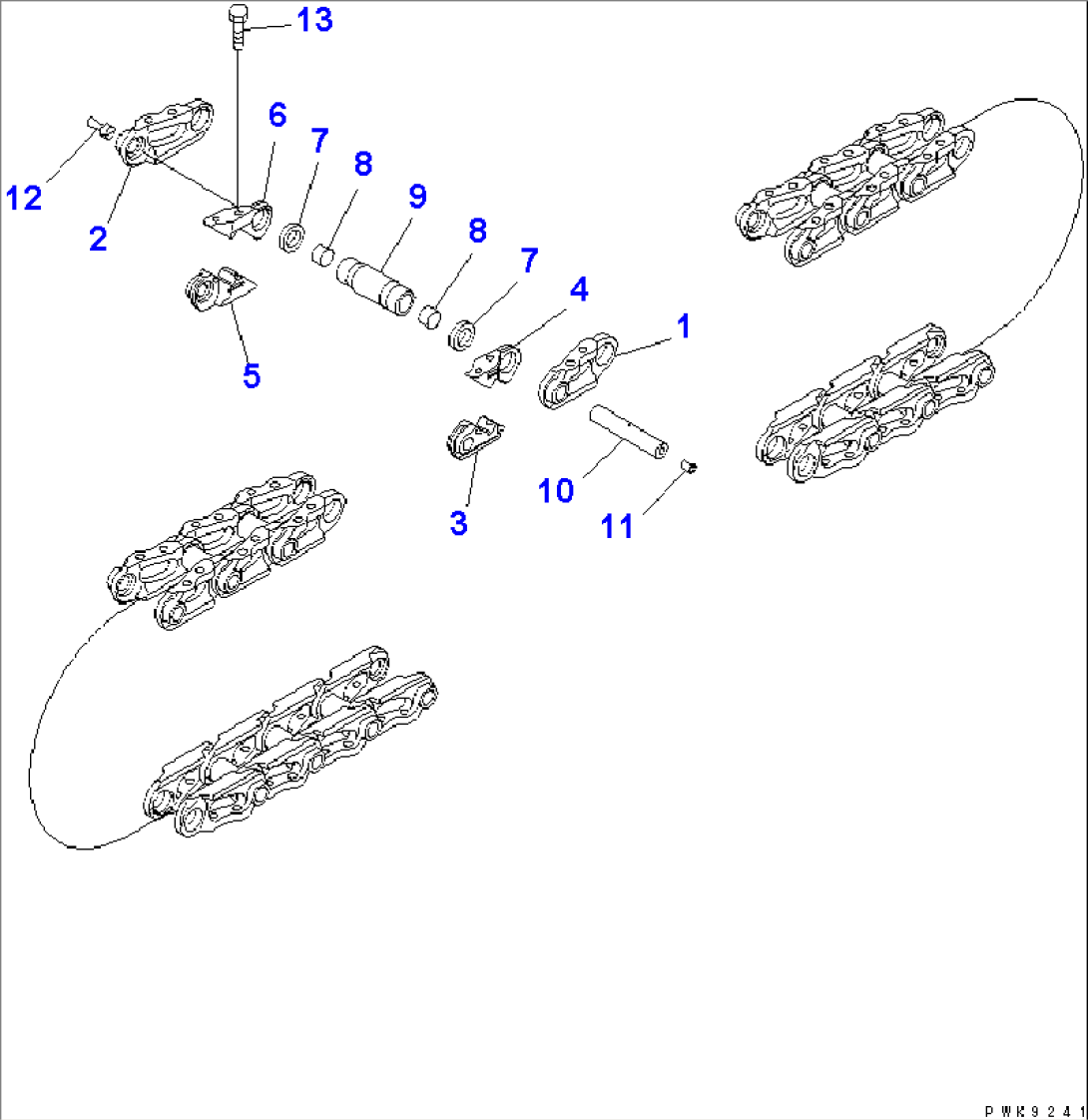 13
6
7
8
9
8
7
4
1
12
2
5
3
10
11
PWK9241