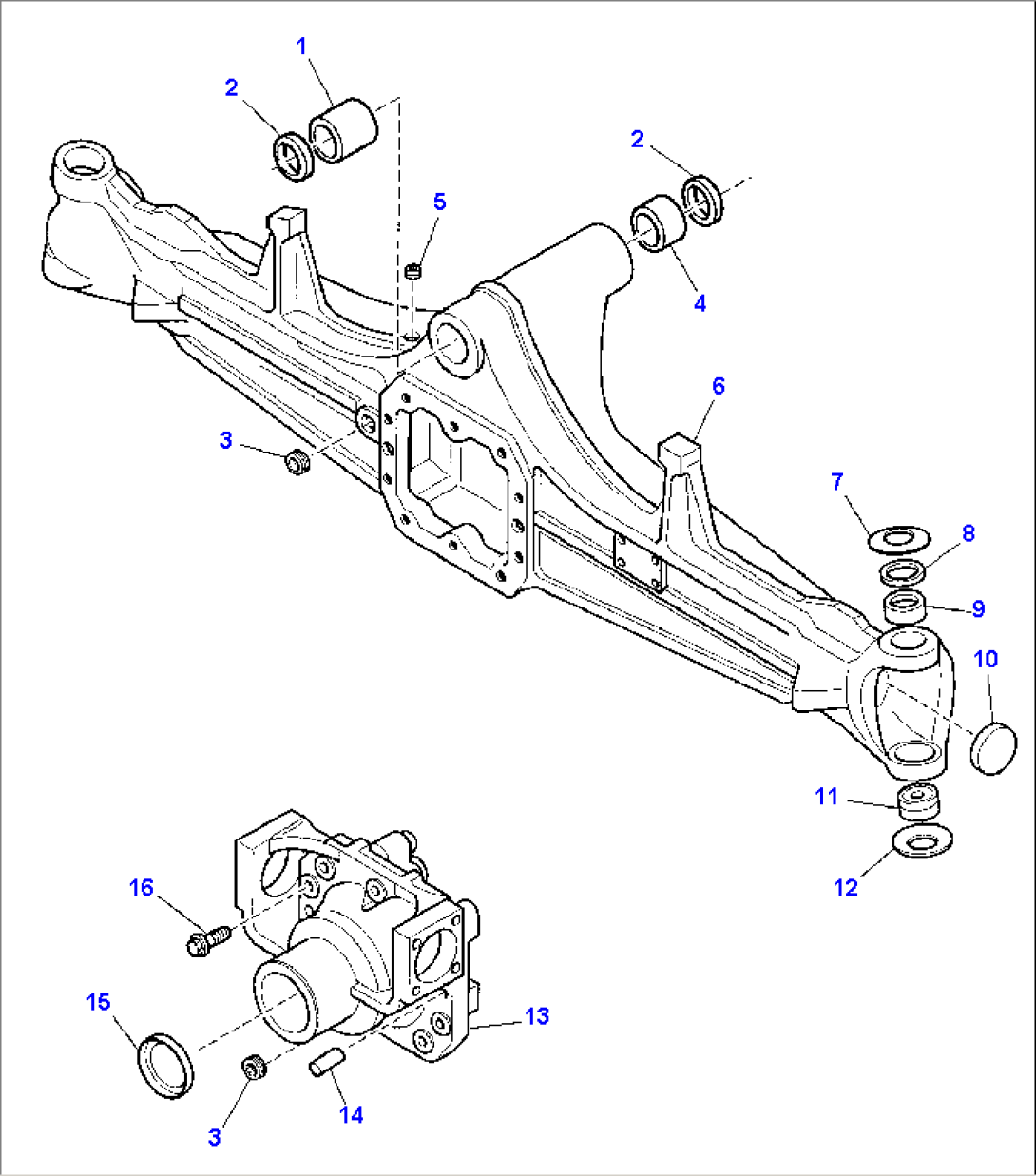 1
2
2
5
4
6
3
7
8
9
10
11
12
16
15
13
3
14