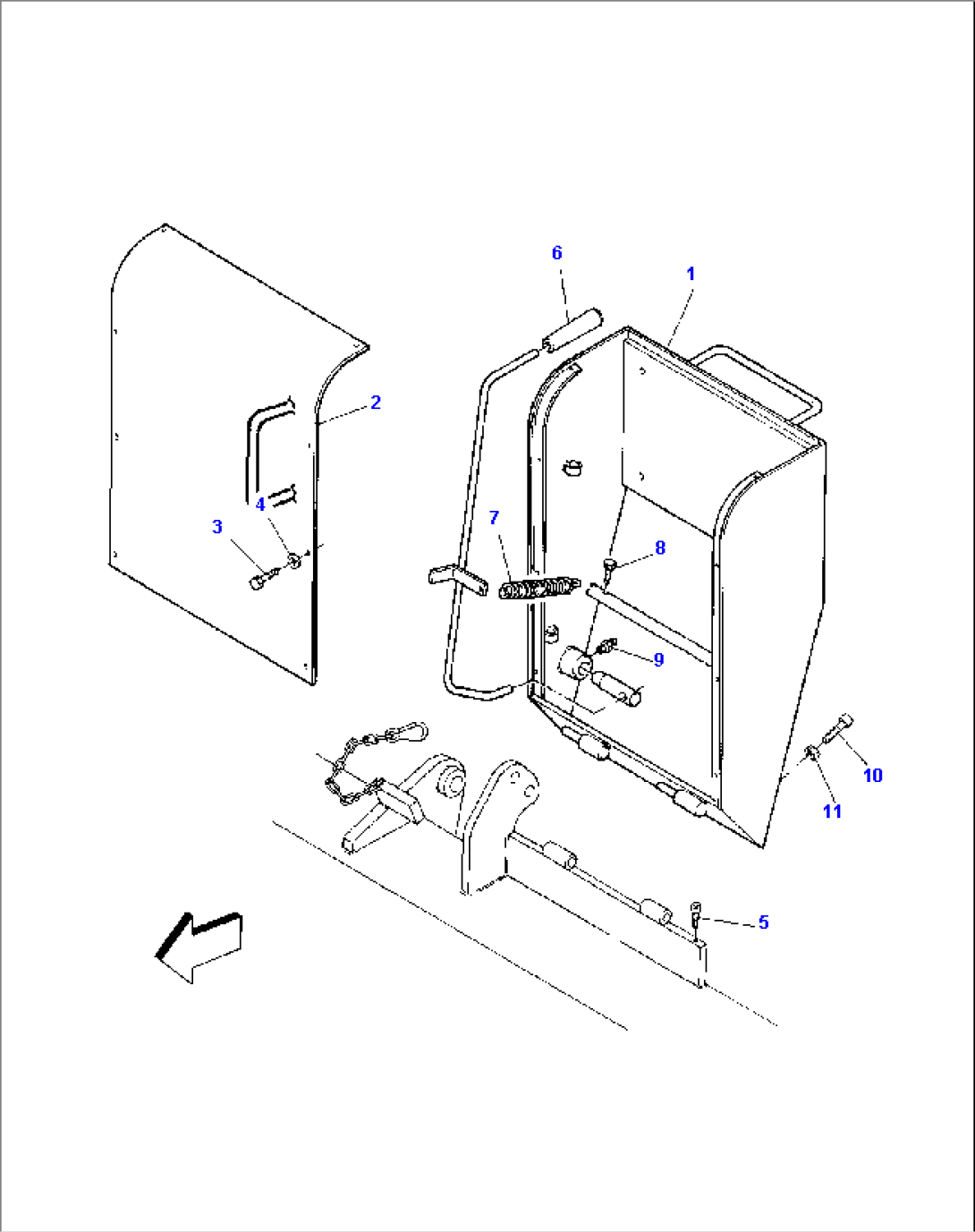 6
1
2
4
3
7
8
9
10
11
5