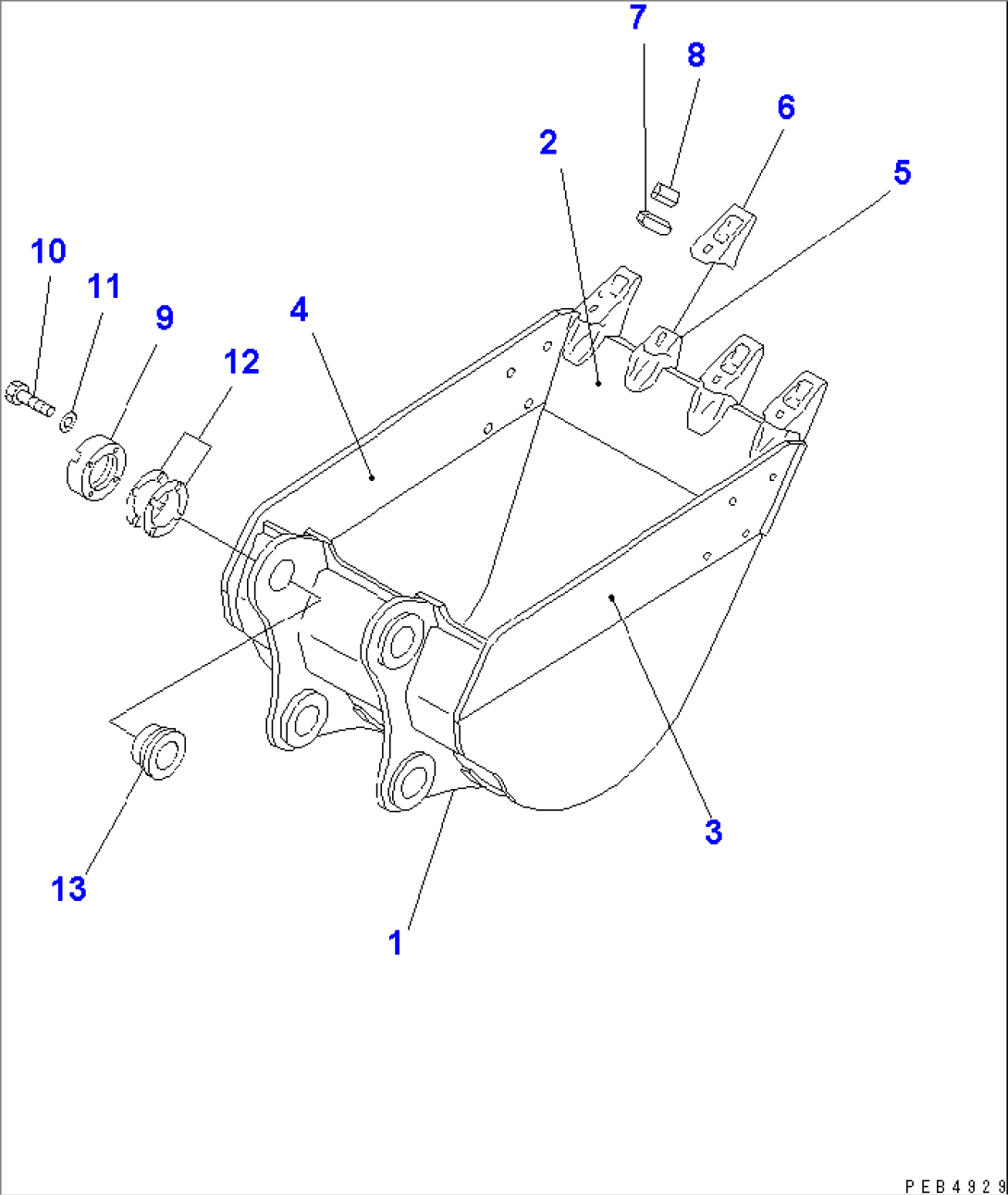 7
8
6
2
5
10
11
9
4
12
3
13
1
PEB4929