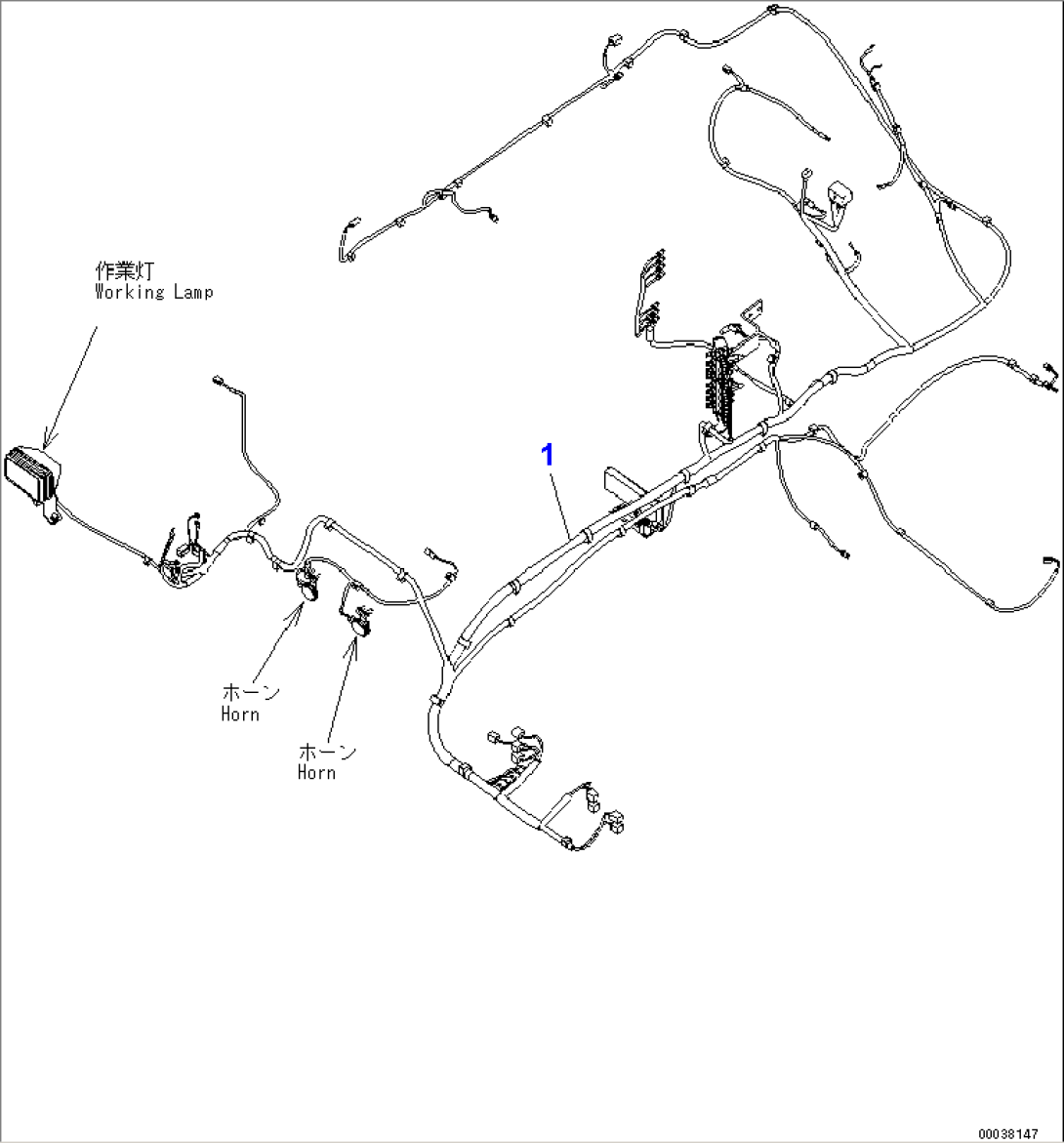 作業灯
Working Lamp

1

ホーン
Horn

ホーン
Horn

00038147