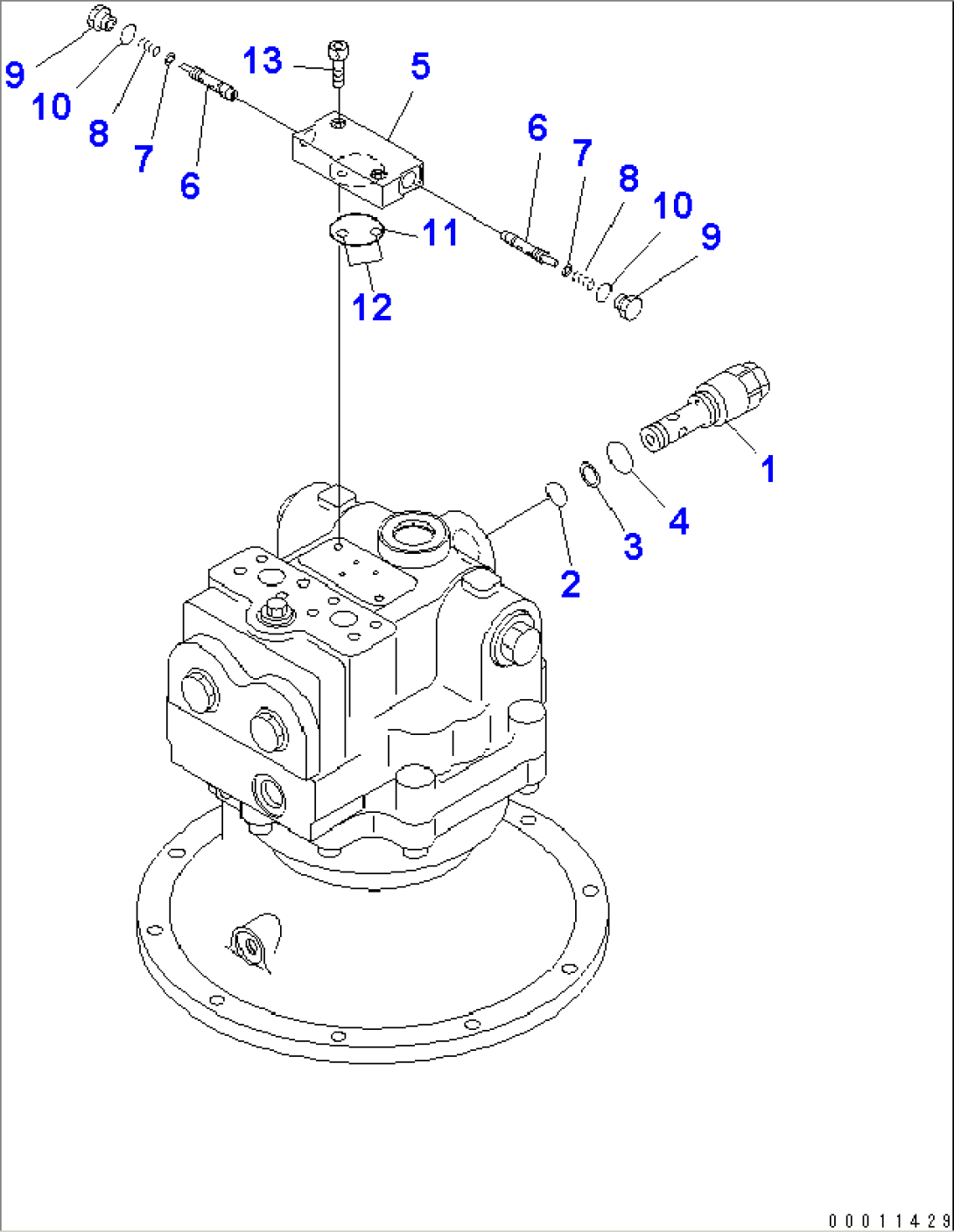 9
10
8
7
6
13
5
6
7
8
10
9
11
12
1
4
3
2

00011429