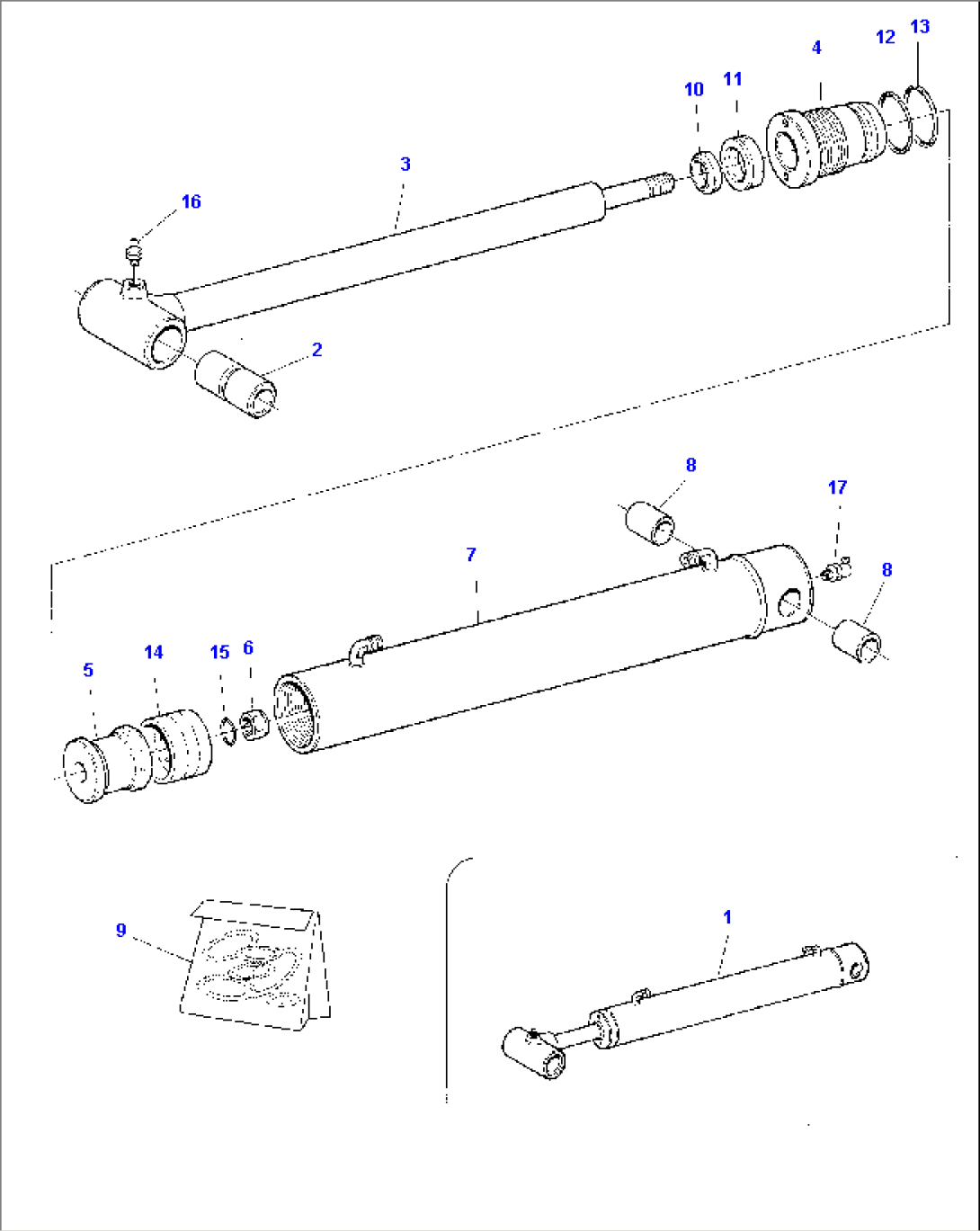 13
12
4
11
10
3
16
2
8
17
7
8
5
14
15
6
9
1