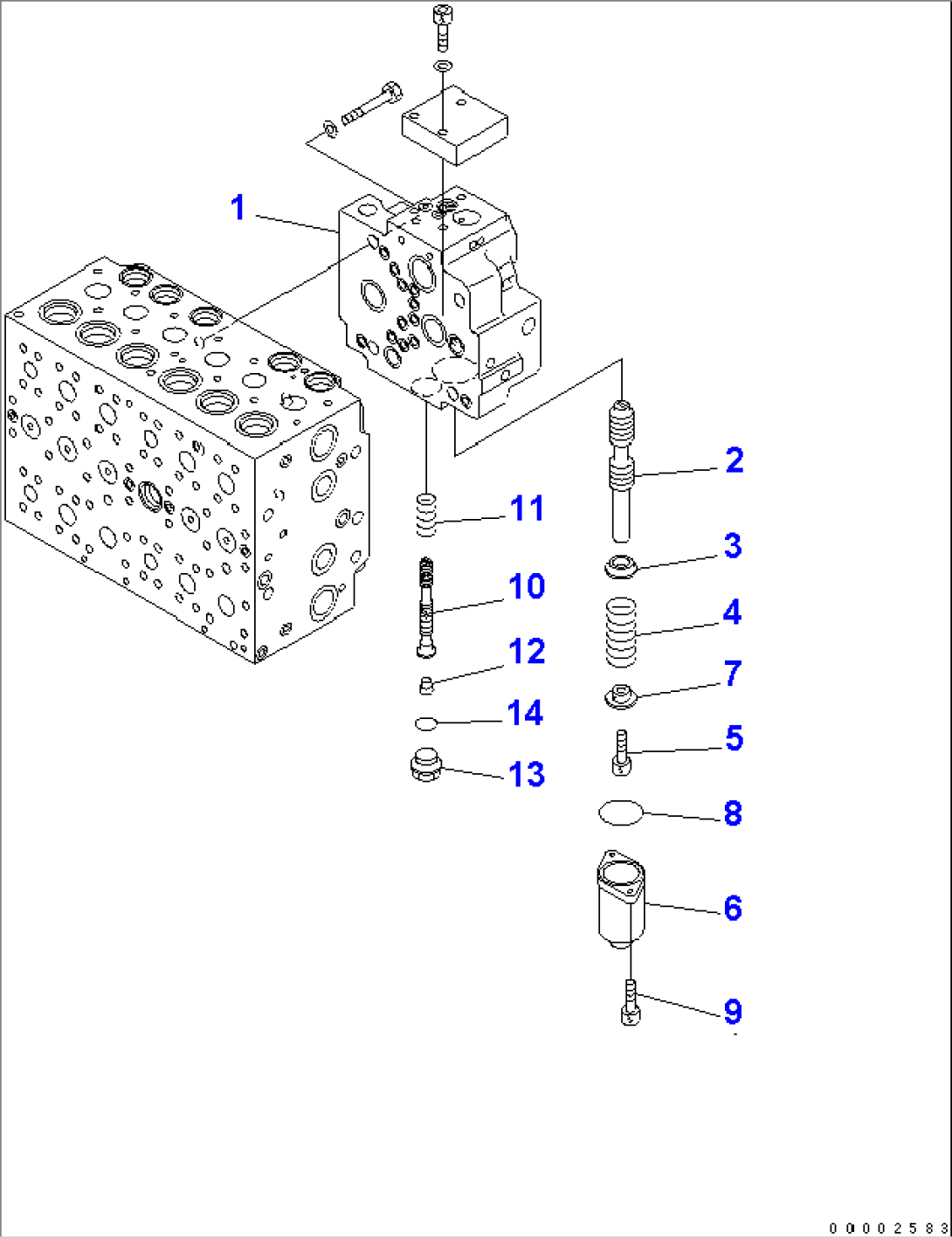 1
2
11
3
10
4
12
7
14
5
13
8
6
9
00002583