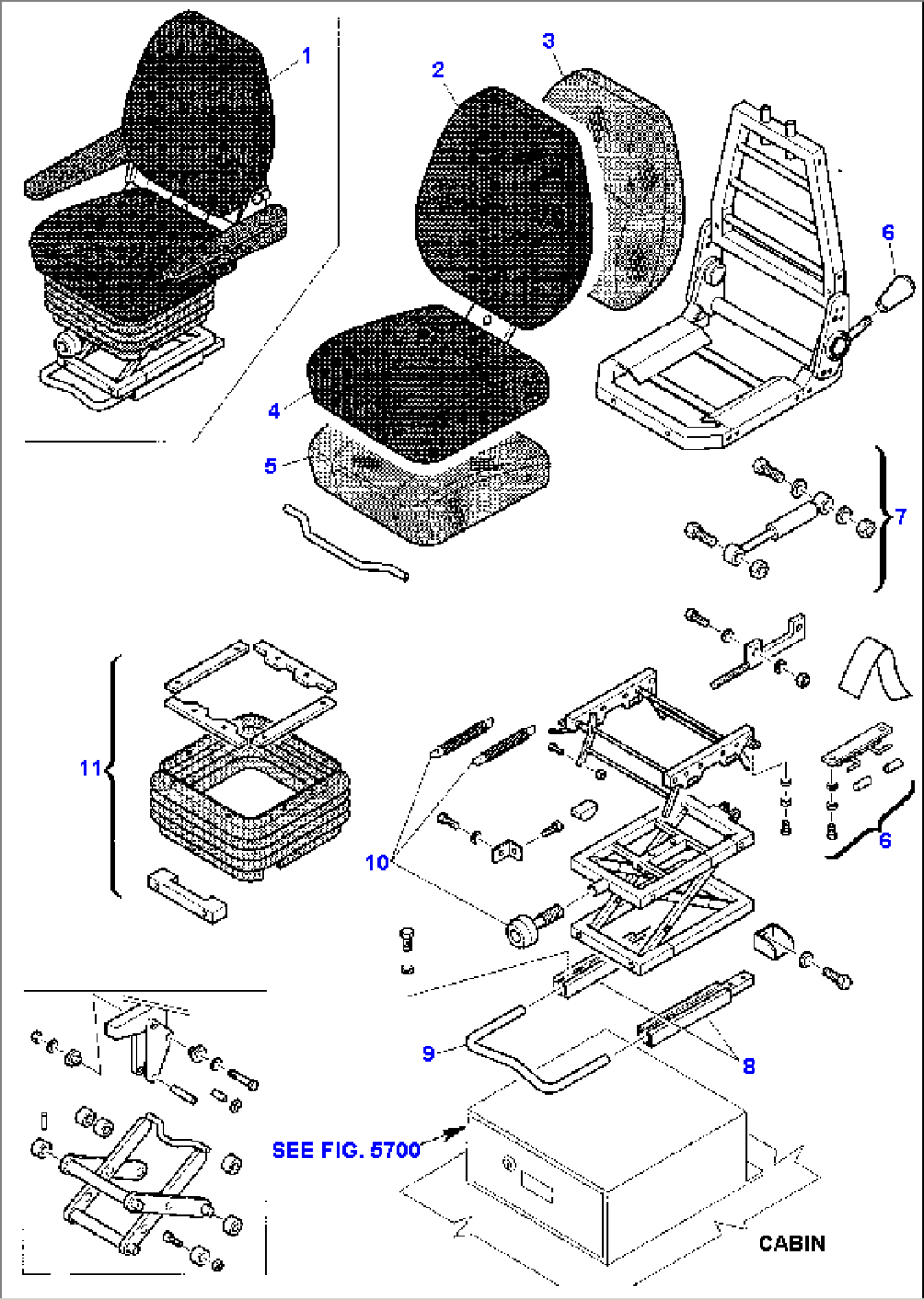 1
2
3
6
4
5
7
11
10
6
9
8
SEE FIG. 5700
CABIN