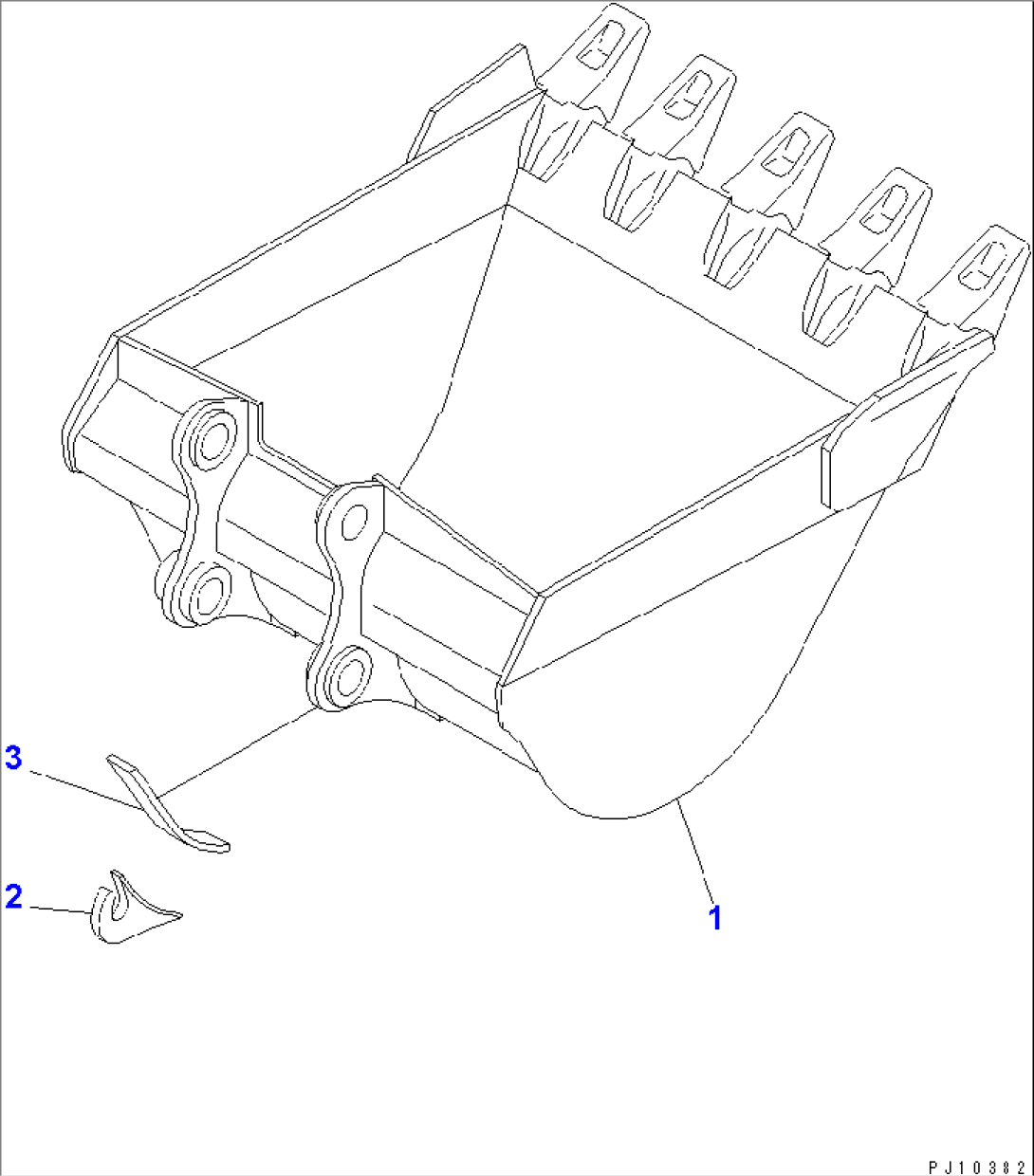 3

2

1

PJ10382