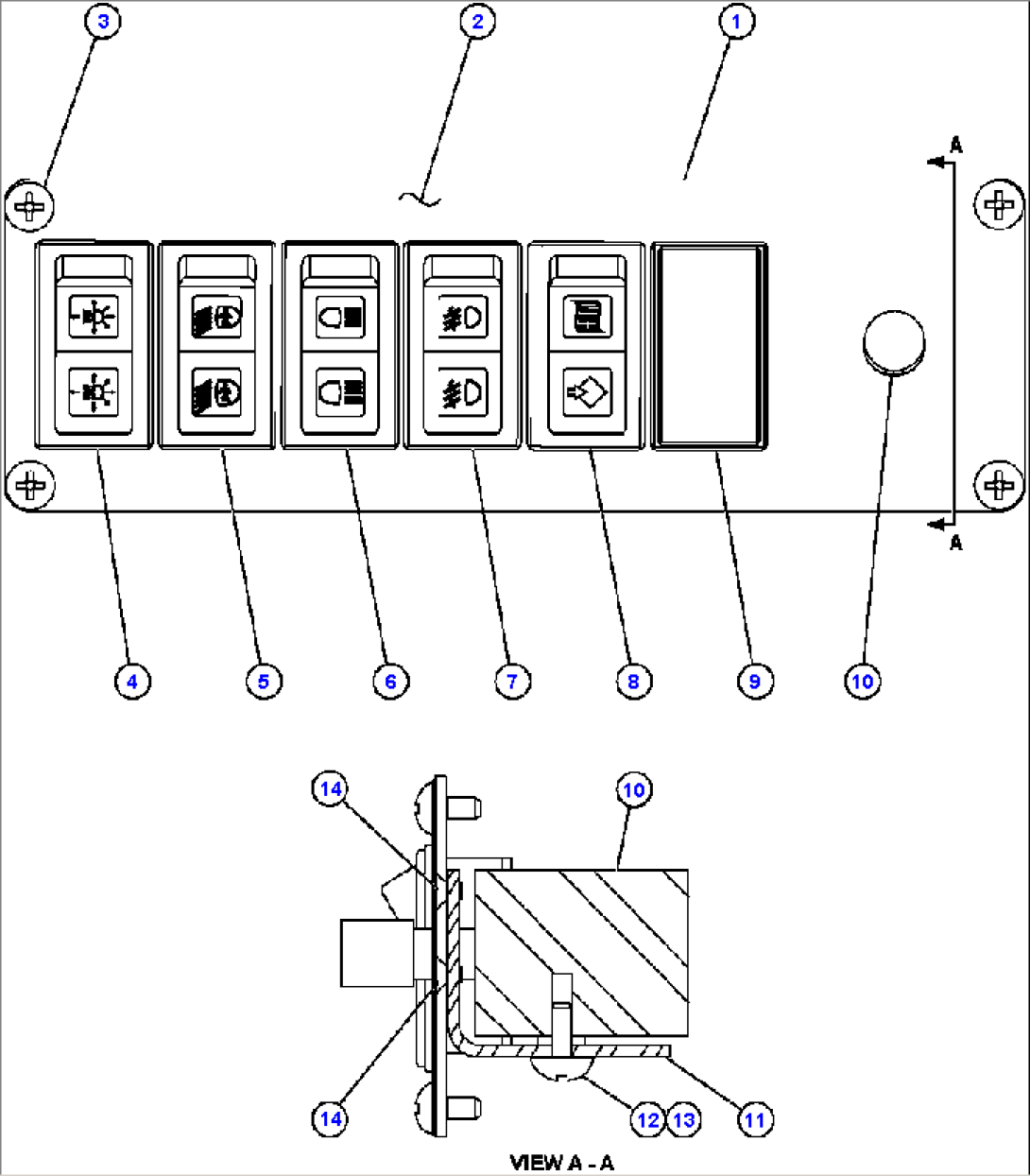 3
2
1
A
A
4
5
6
7
8
9
10
14
10
14
12
13
11
VIEW A - A