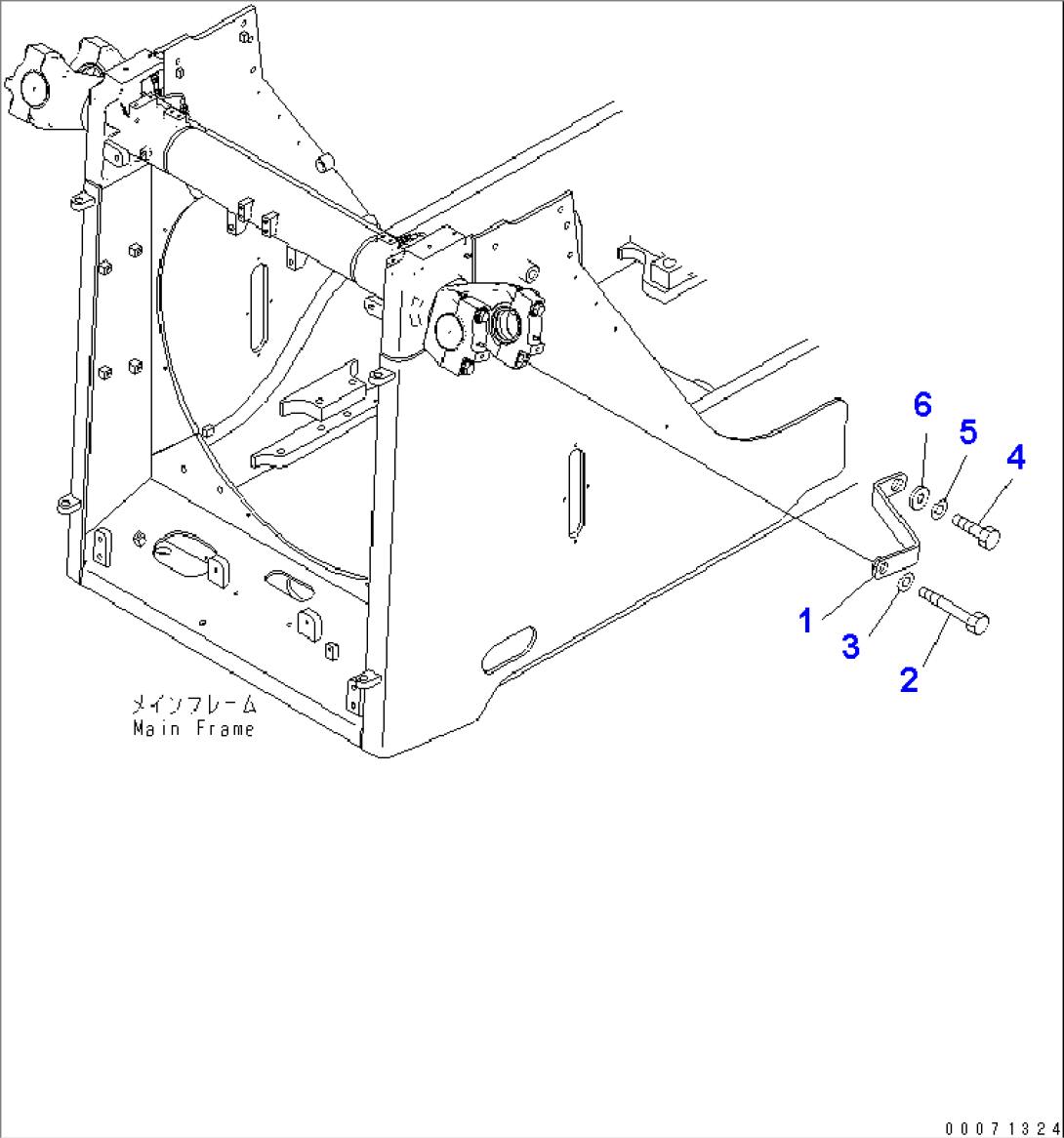 6
5
4
1
3
2
メインフレーム
Main Frame
00071324