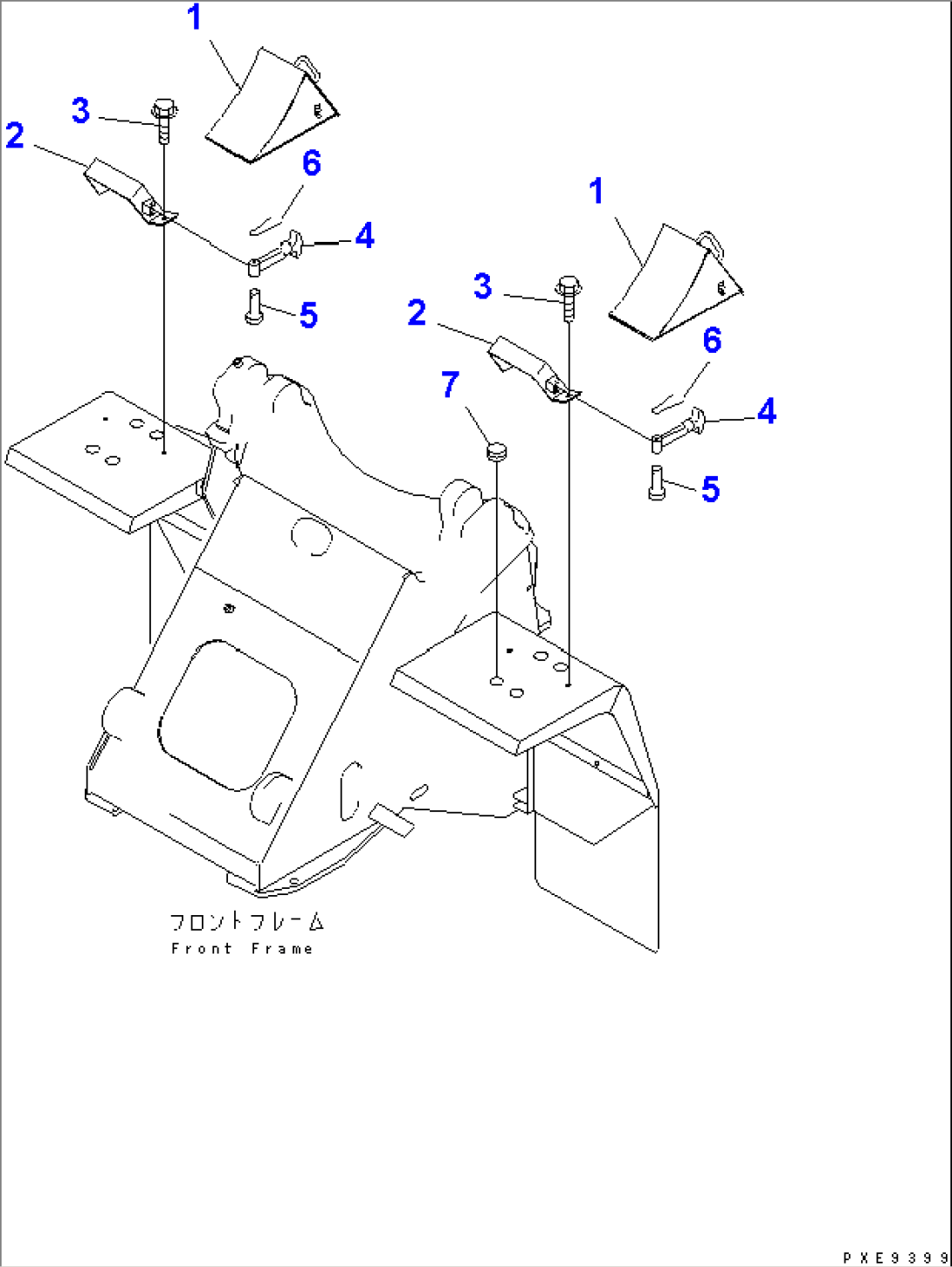 1
3
2
6
4
5
1
3
2
6
7
4
5
フロントフレーム
Front Frame
PXE9399