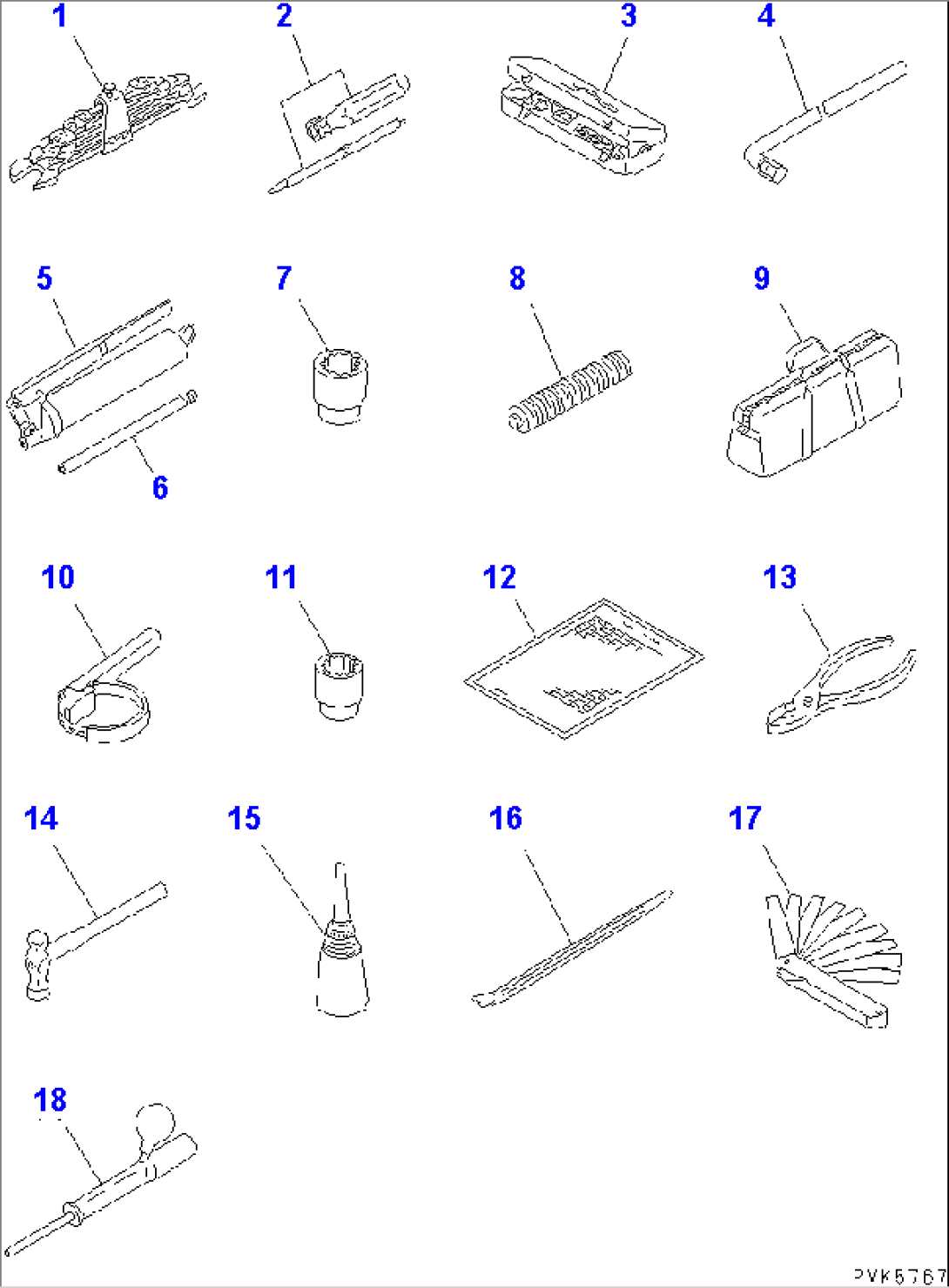 1
2
3
4
5
6
7
8
9
10
11
12
13
14
15
16
17
18
PVK5767