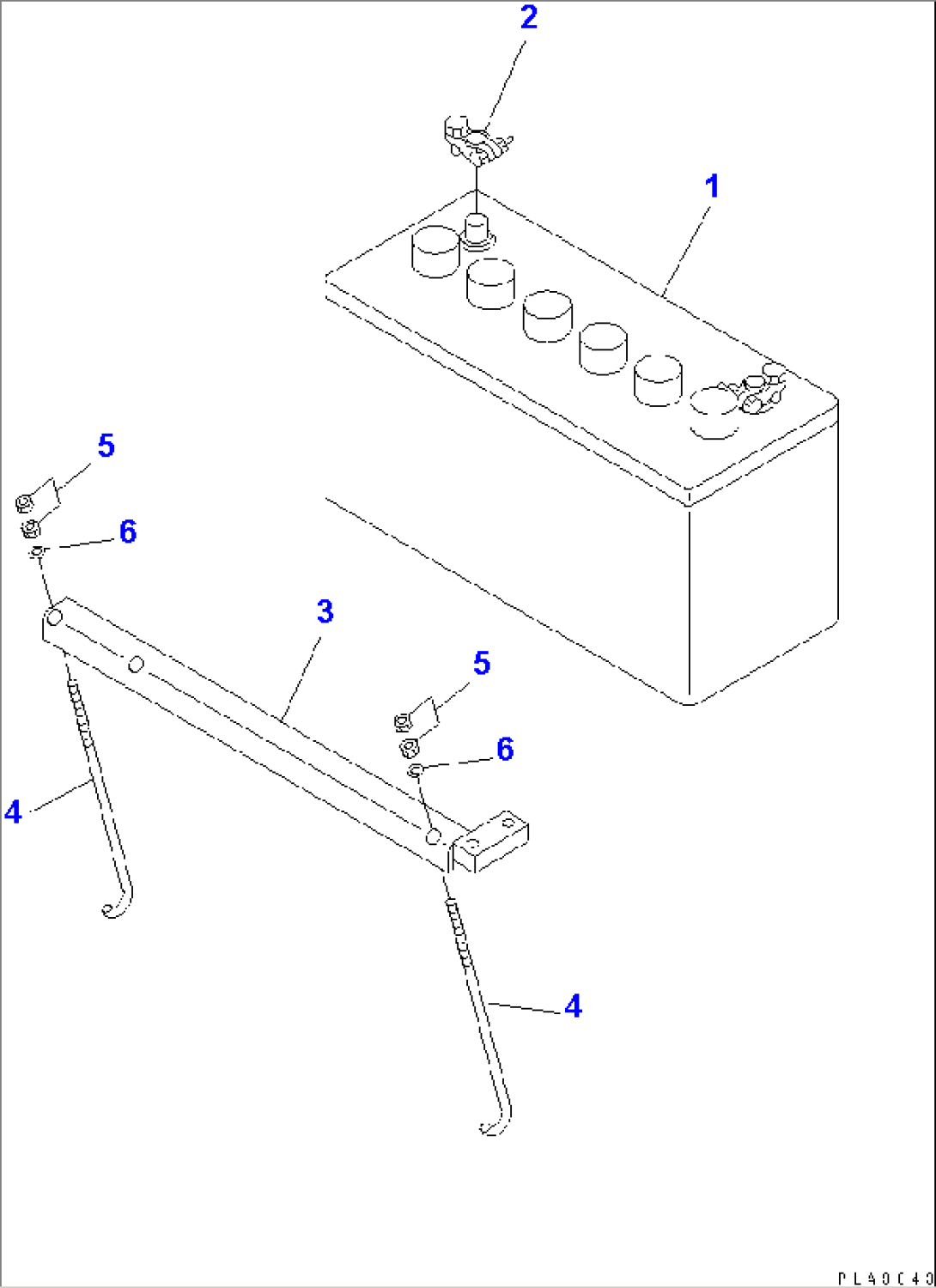 2
1
5
6
3
5
6
4
4
PLA0C40