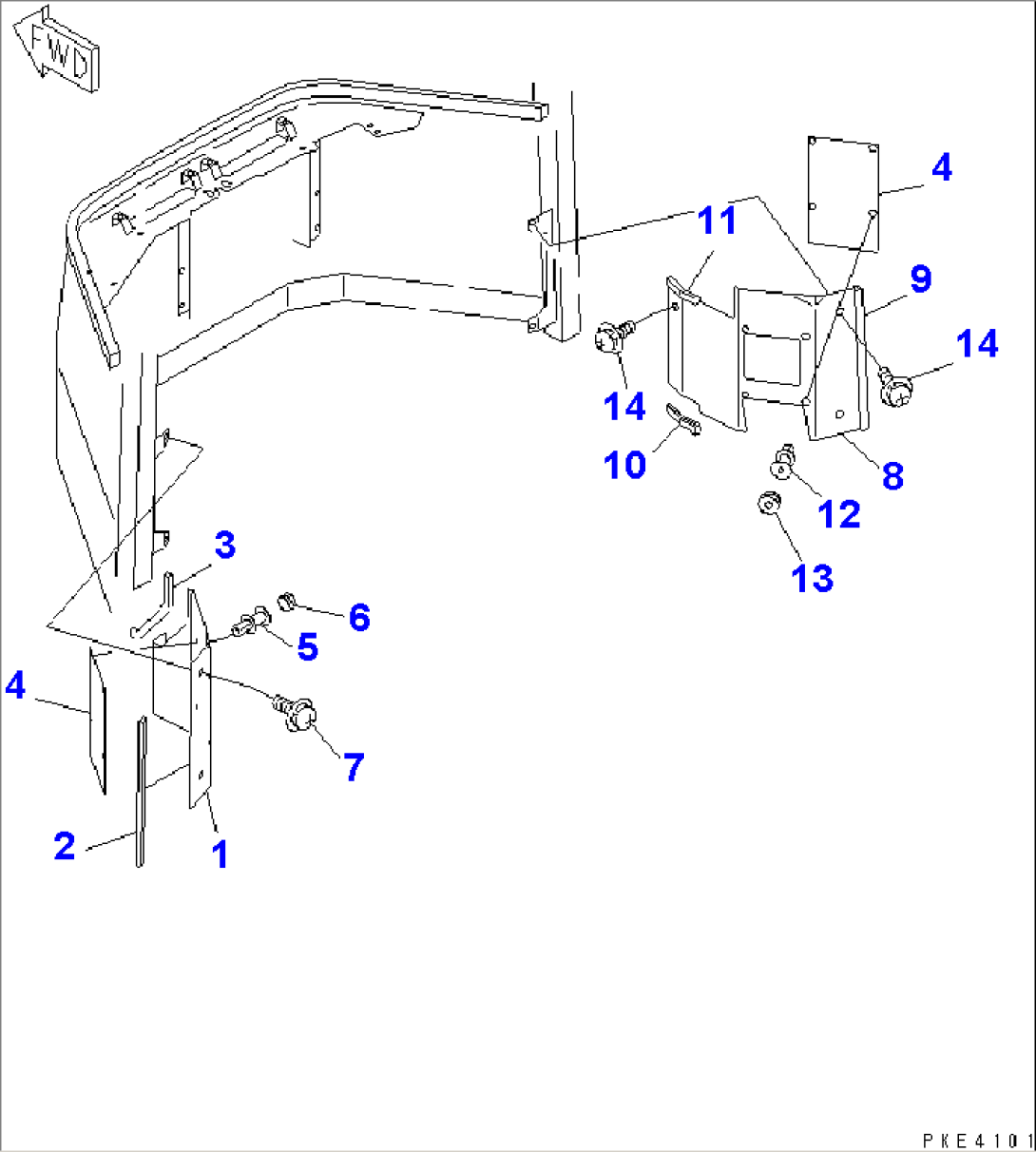 FWD

4
11
9
14
14
10
8
12
13
3
6
5
4
7
2
1

PKE4101