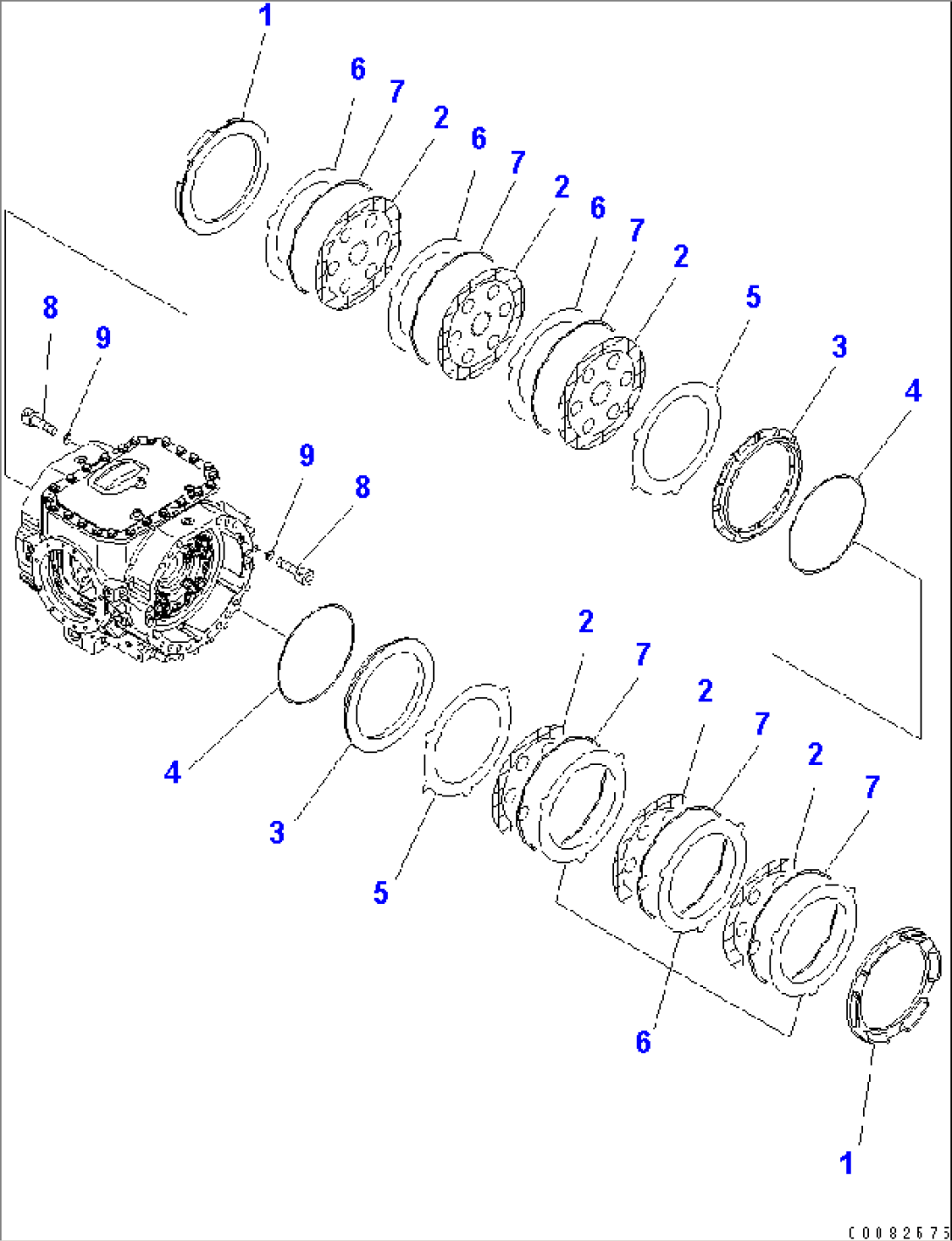 1
6
7
2
6
7
2
6
7
2
5
3
4
8
9
9
8
2
7
2
7
2
7
4
3
5
6
1
C0082675