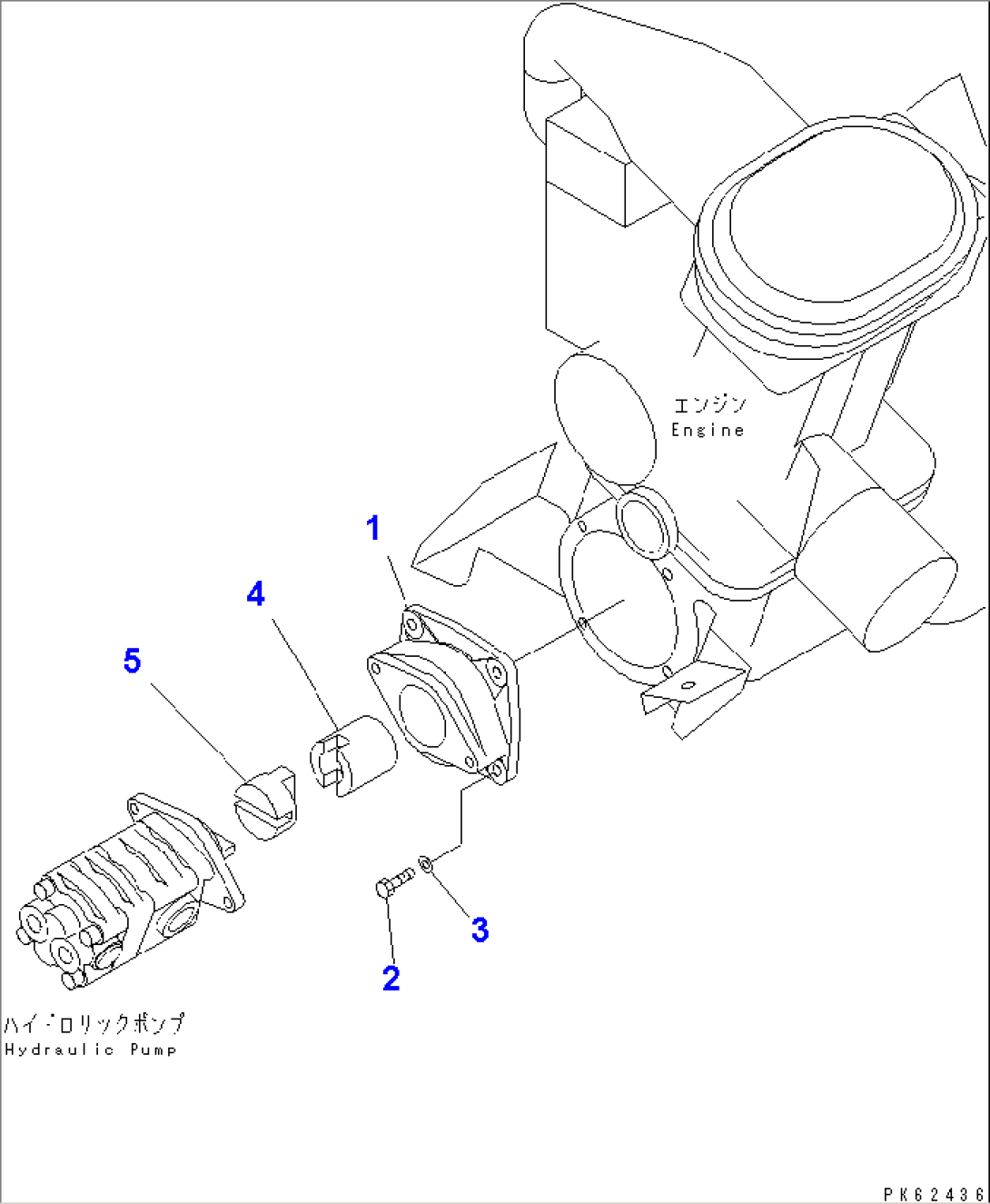 エンジン
Engine

1

4

5

3

2

ハイドロリックポンプ
Hydraulic Pump

PK62436