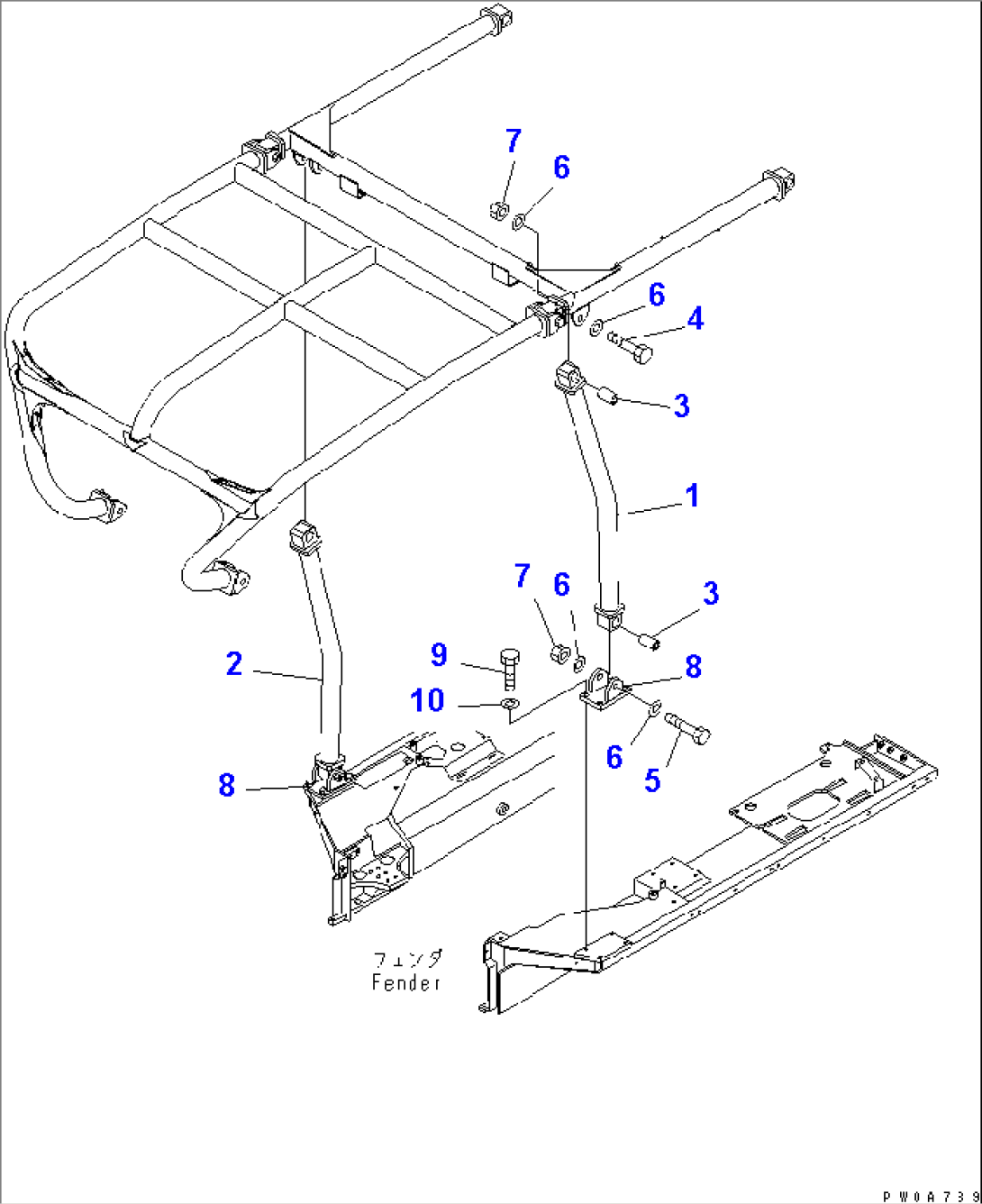 7
6
6
4
3
1
7
6
3
9
8
2
10
6
5
8
フェンダ
Fender
PW0A739