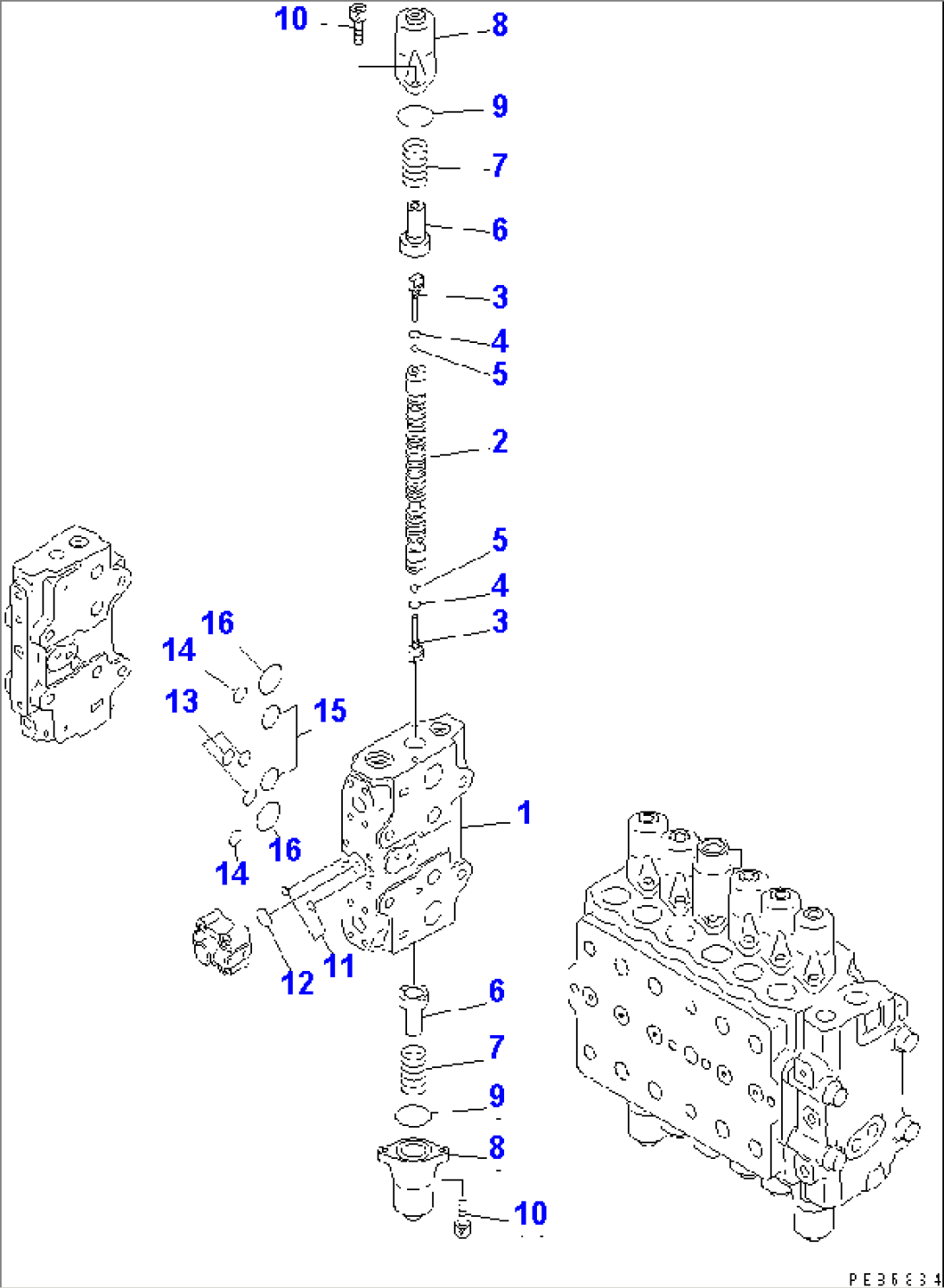 10
8
9
7
6
3
4
5
2
5
4
3
16
14
13
15
1
16
14
12
11
6
7
9
8
10
PE36834