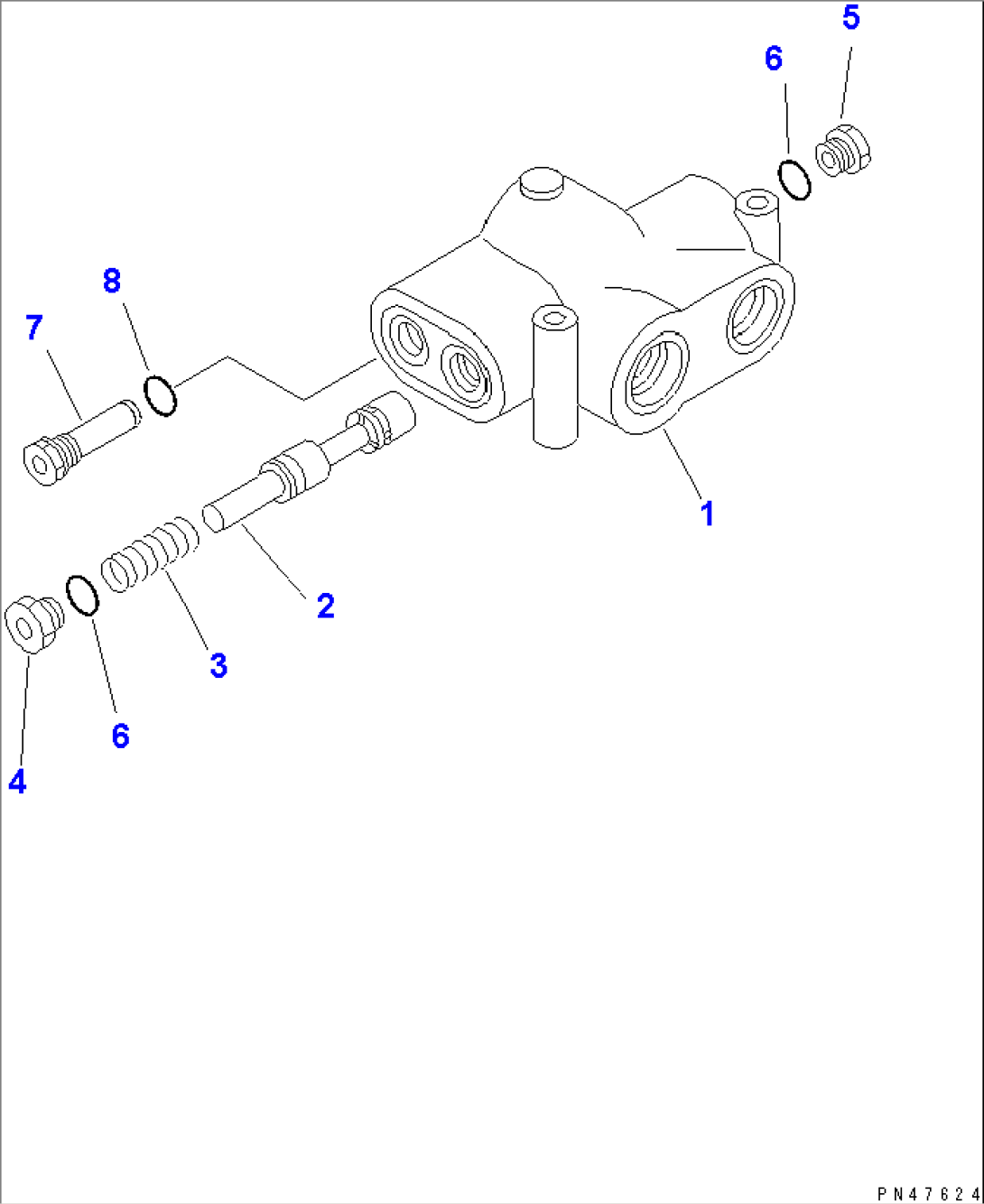 5
6
8
7
1
2
3
6
4
PN47624