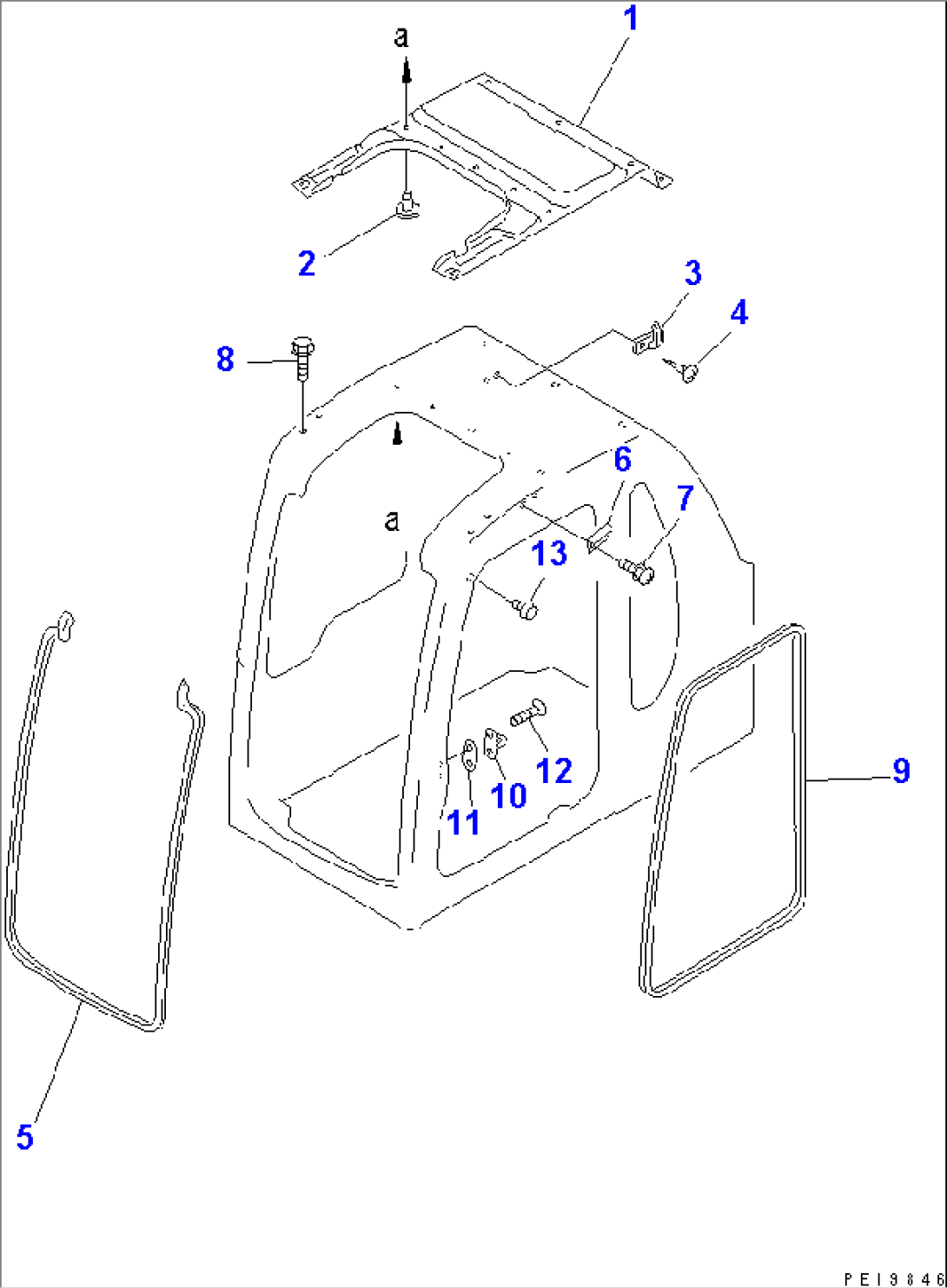 a
1
2
3
4
8
6
7
a
13
12
10
11
9
5
PEI9846