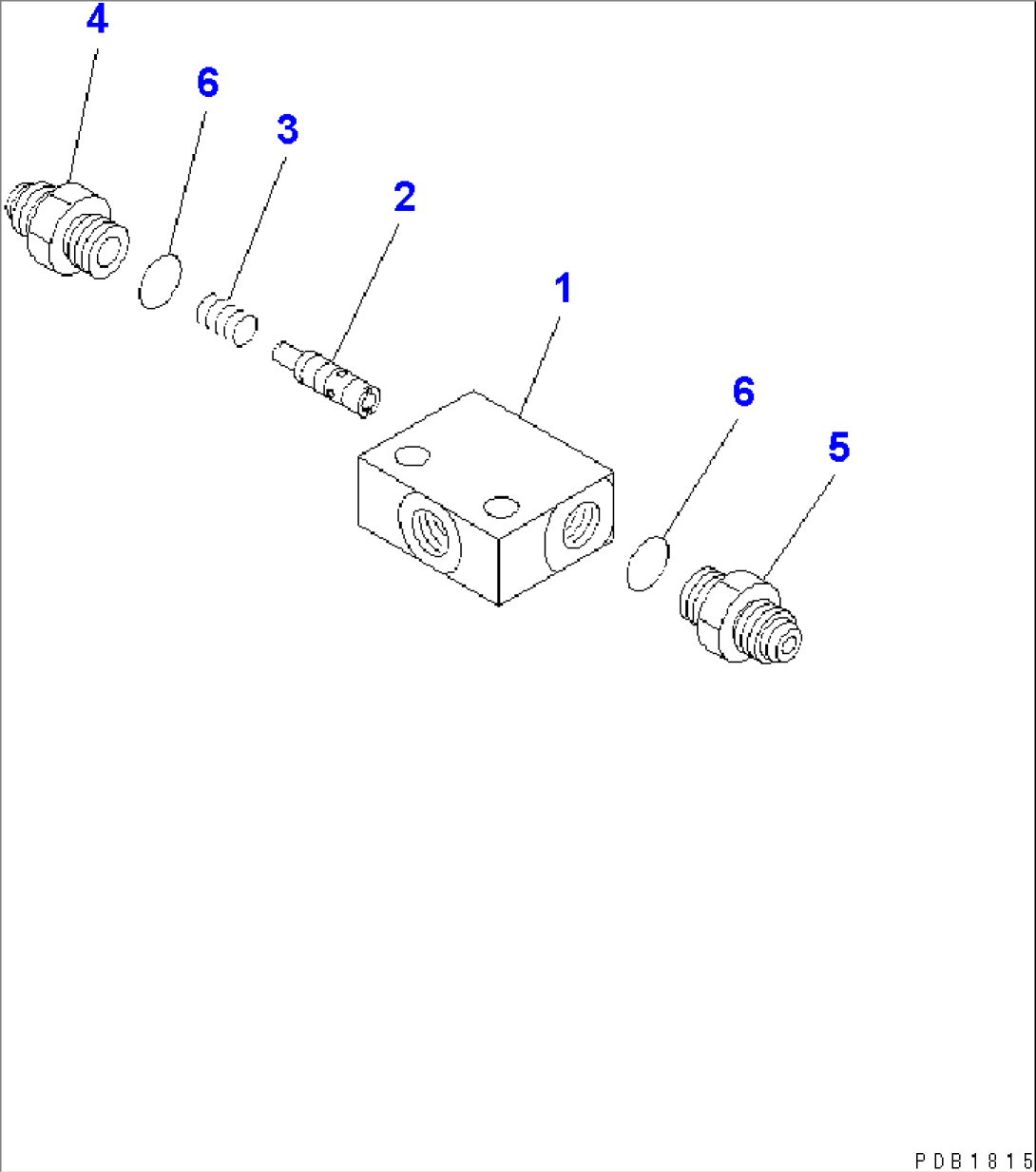 4
6
3
2
1
6
5
PDB1815