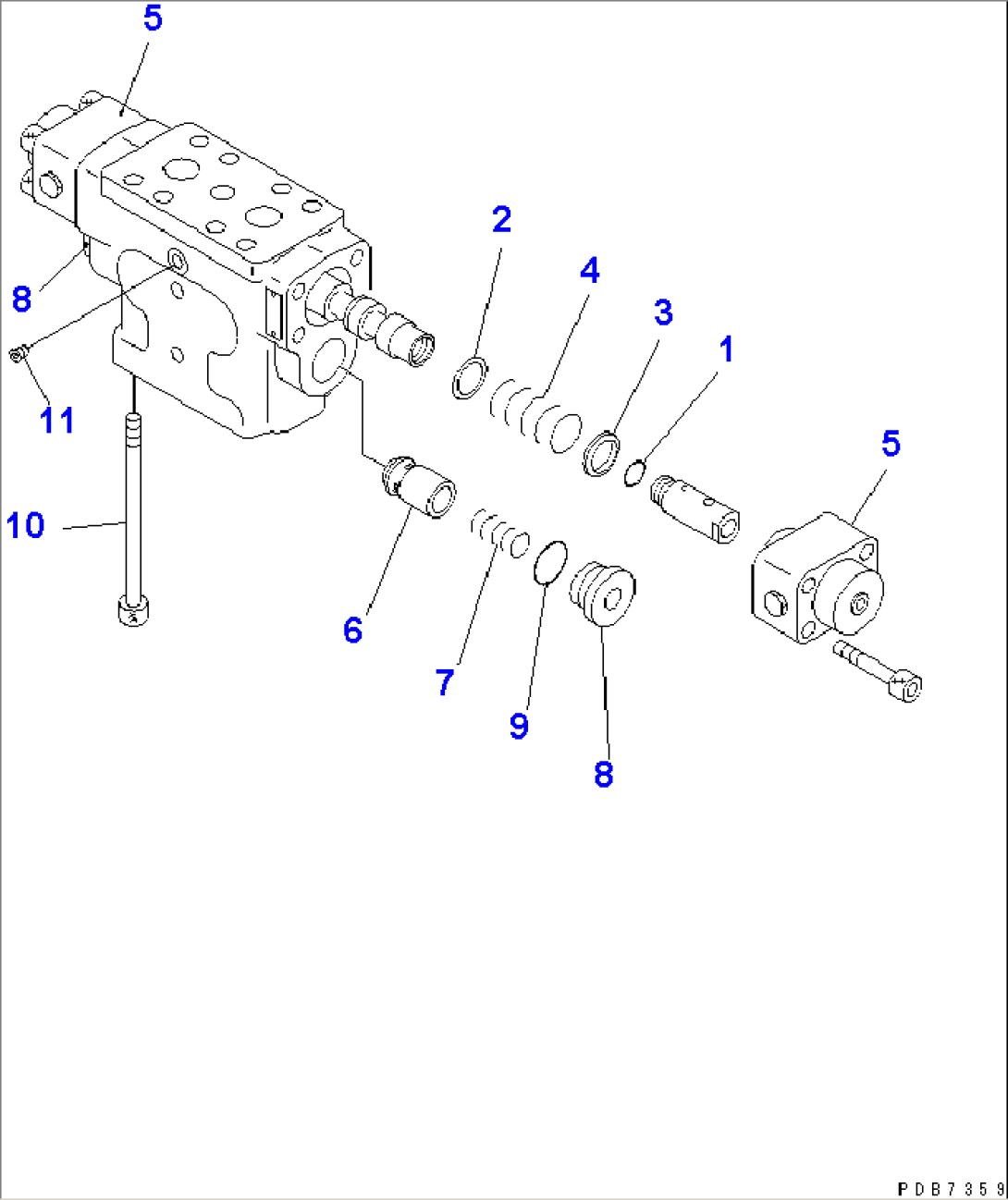 5
2
4
3
1
8
11
5
10
6
7
9
8
PDB7359