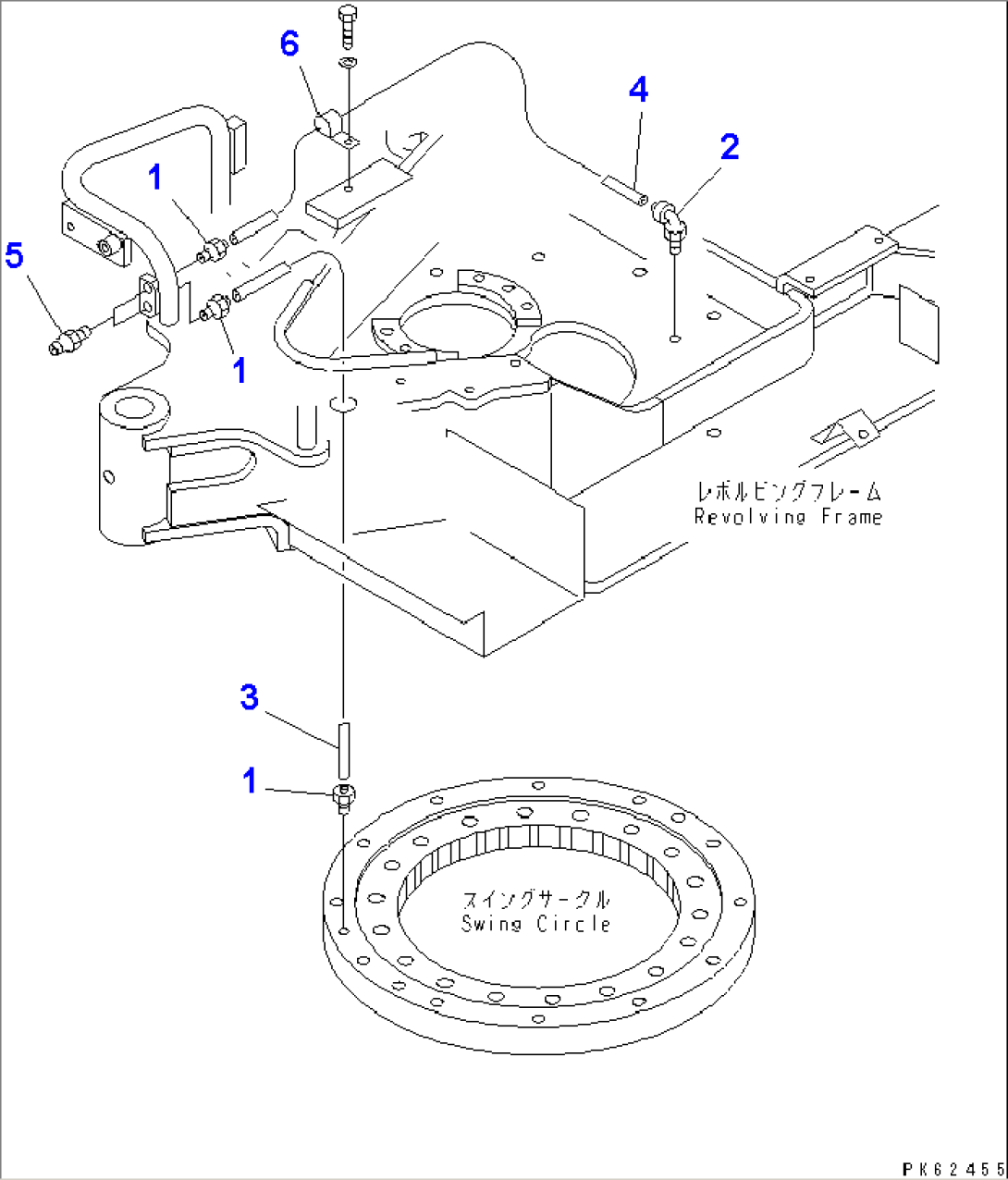 6
4
2
1
5
1
レボルビングフレーム
Revolving Frame
3
1
スイングサークル
Swing Circle
PK62455