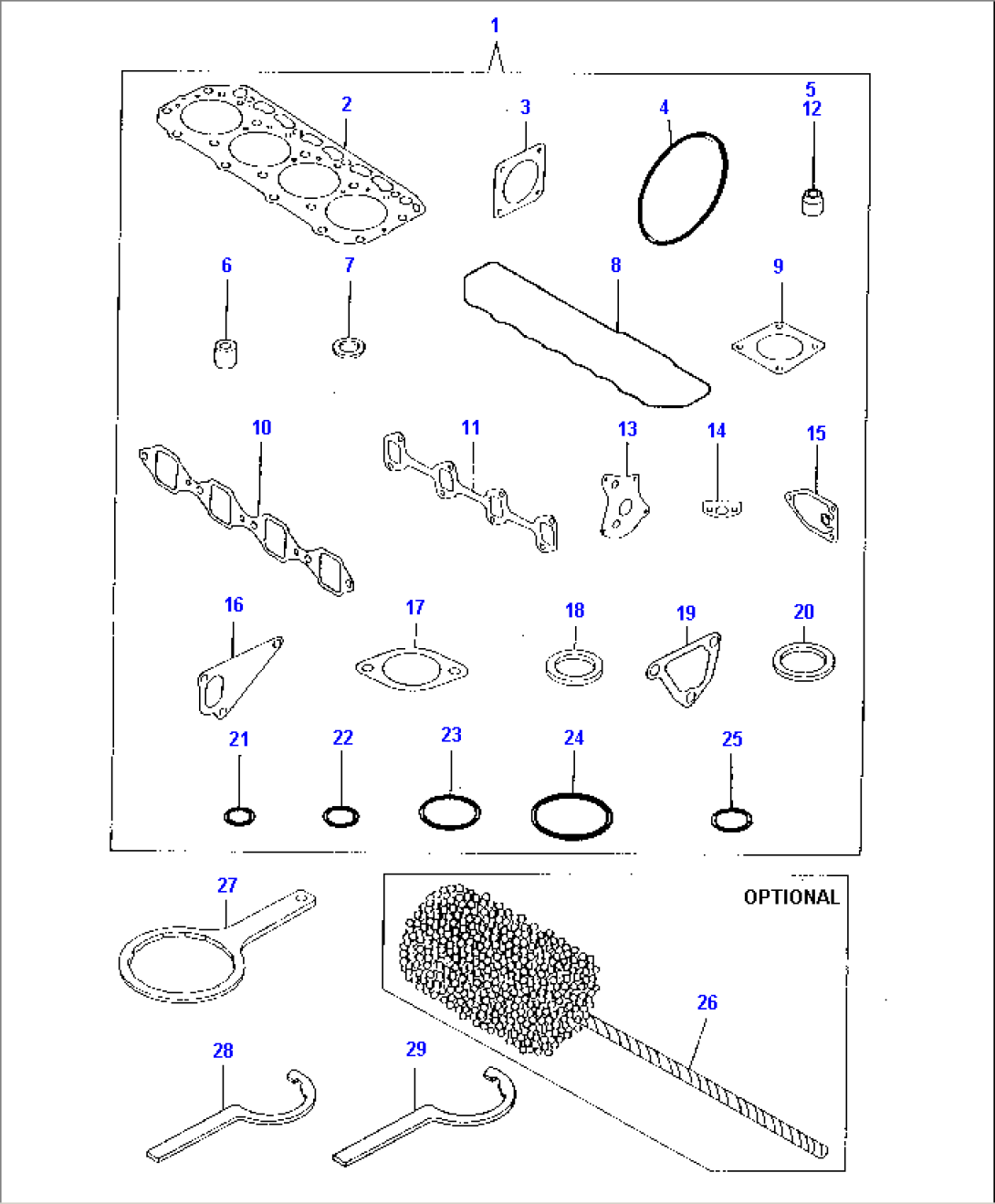 1

2

3

4

5
12

6

7

8

9

10

11

13

14

15

16

17

18

19

20

21

22

23

24

25

27

OPTIONAL

26

28

29