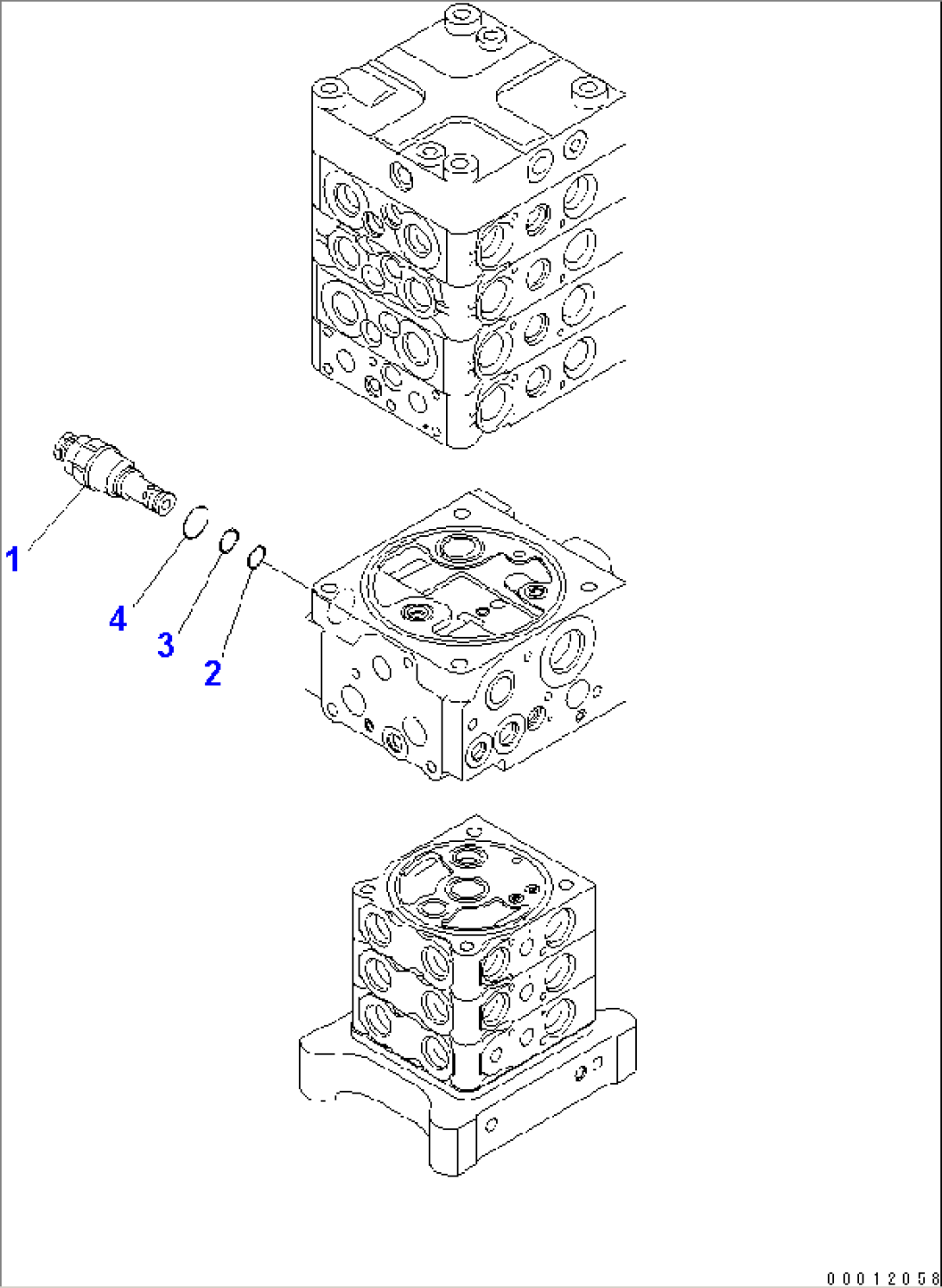 1
4
3
2
00012058