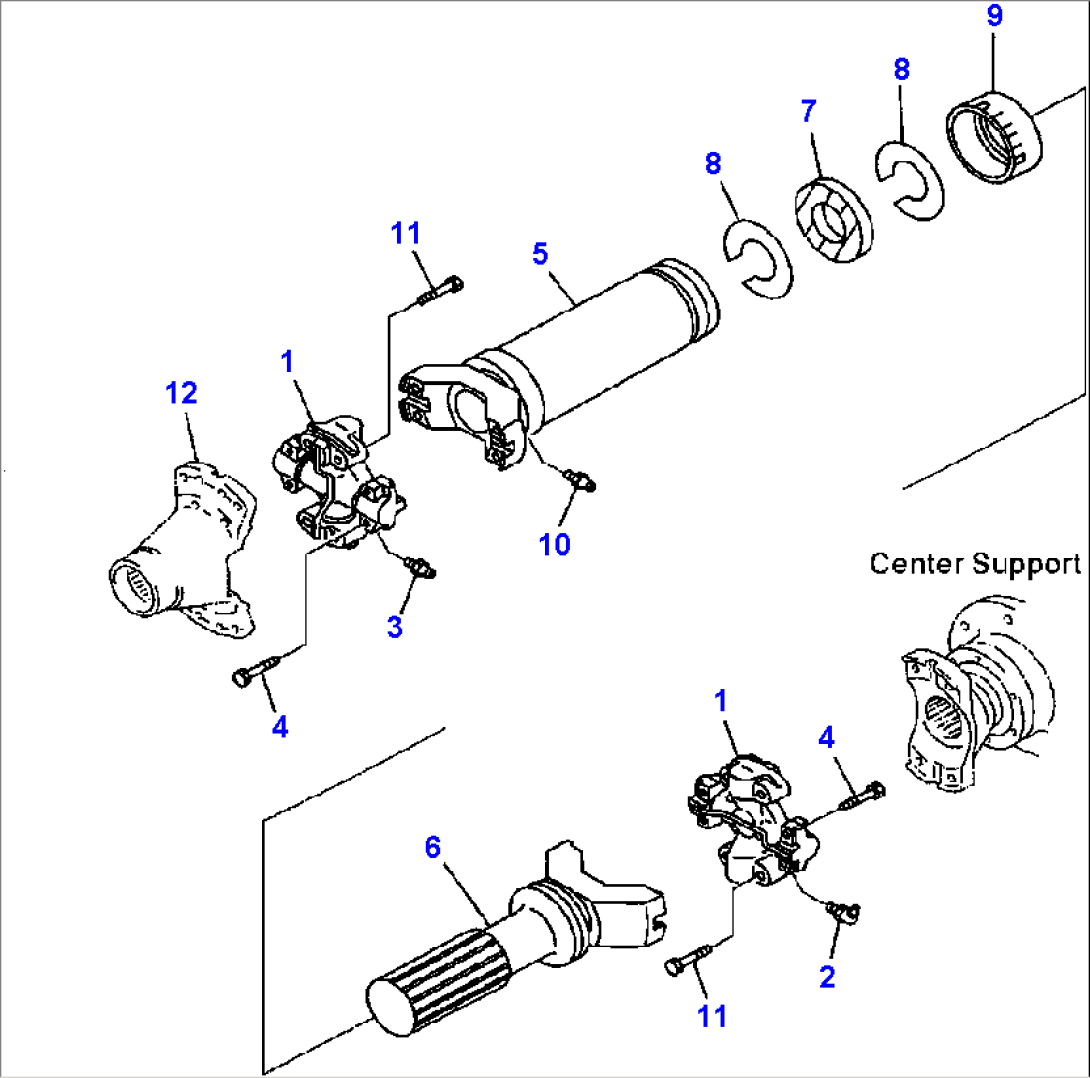 9
8
7
8
11
5
12
1
10
3
4
Center Support
1
4
6
2
11