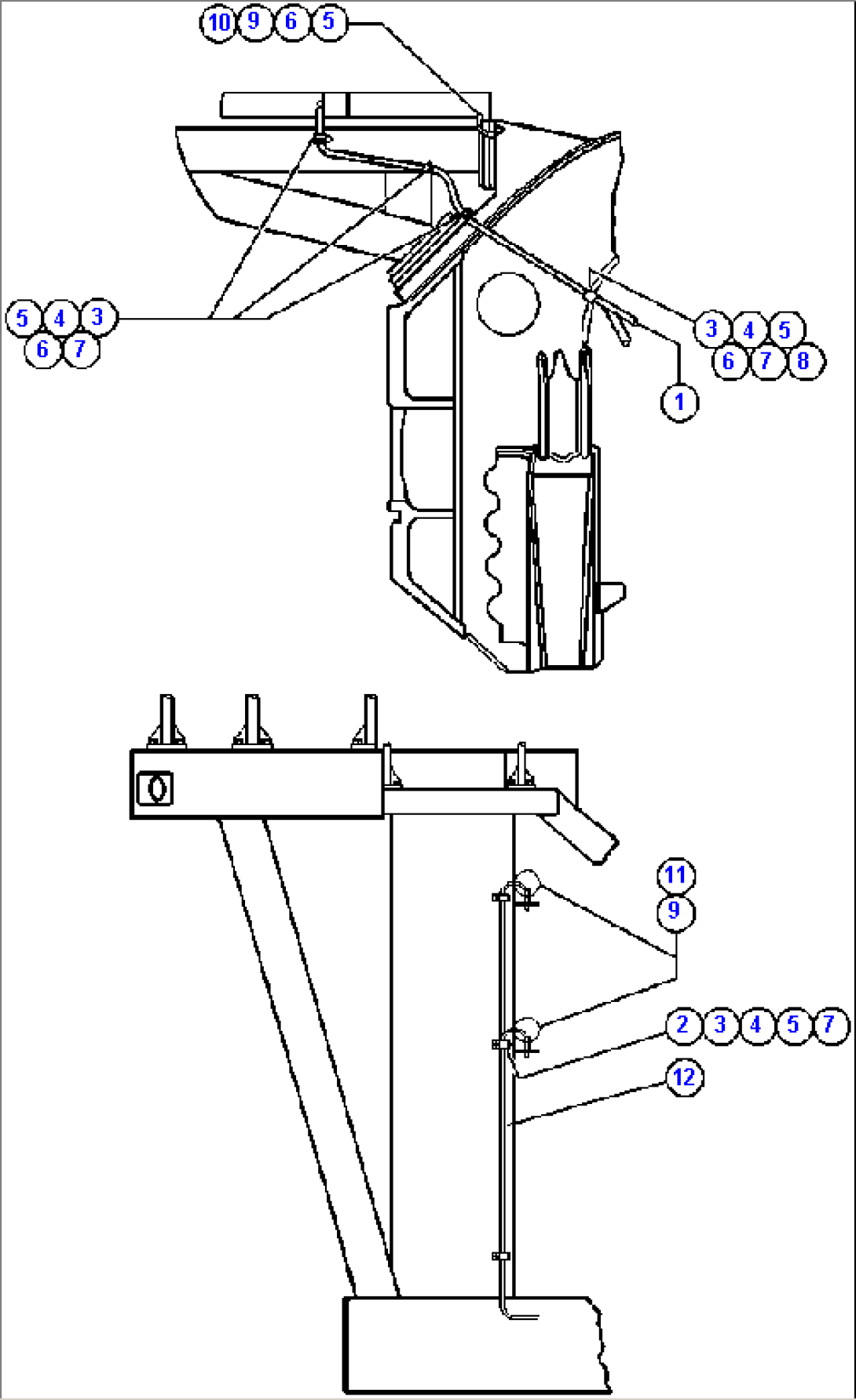 10 9 6 5

5 4 3
6 7

3 4 5
6 7 8

1

11
9

2 3 4 5 7

12