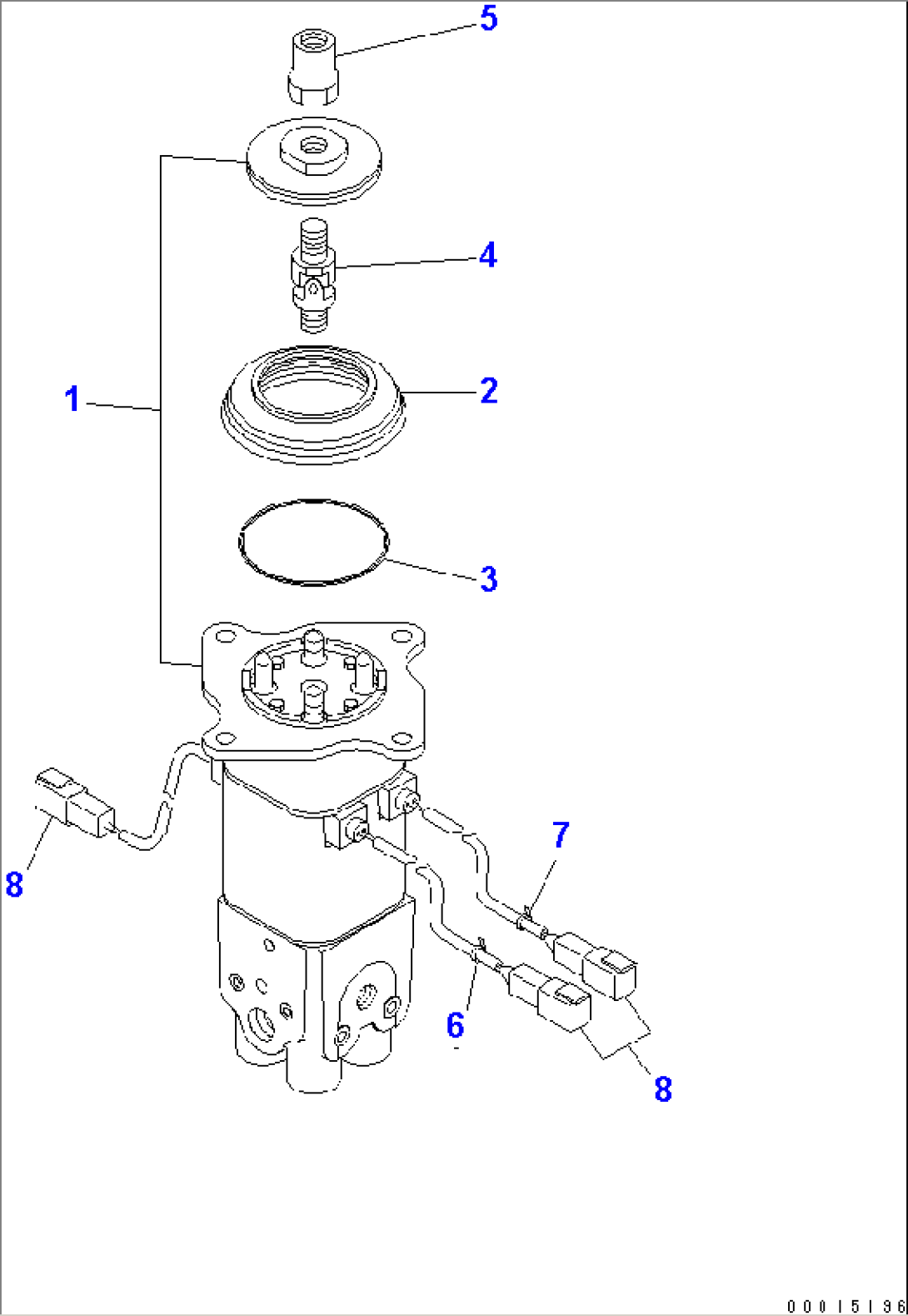 5

4

1

2

3

8

7

6

8

00015136