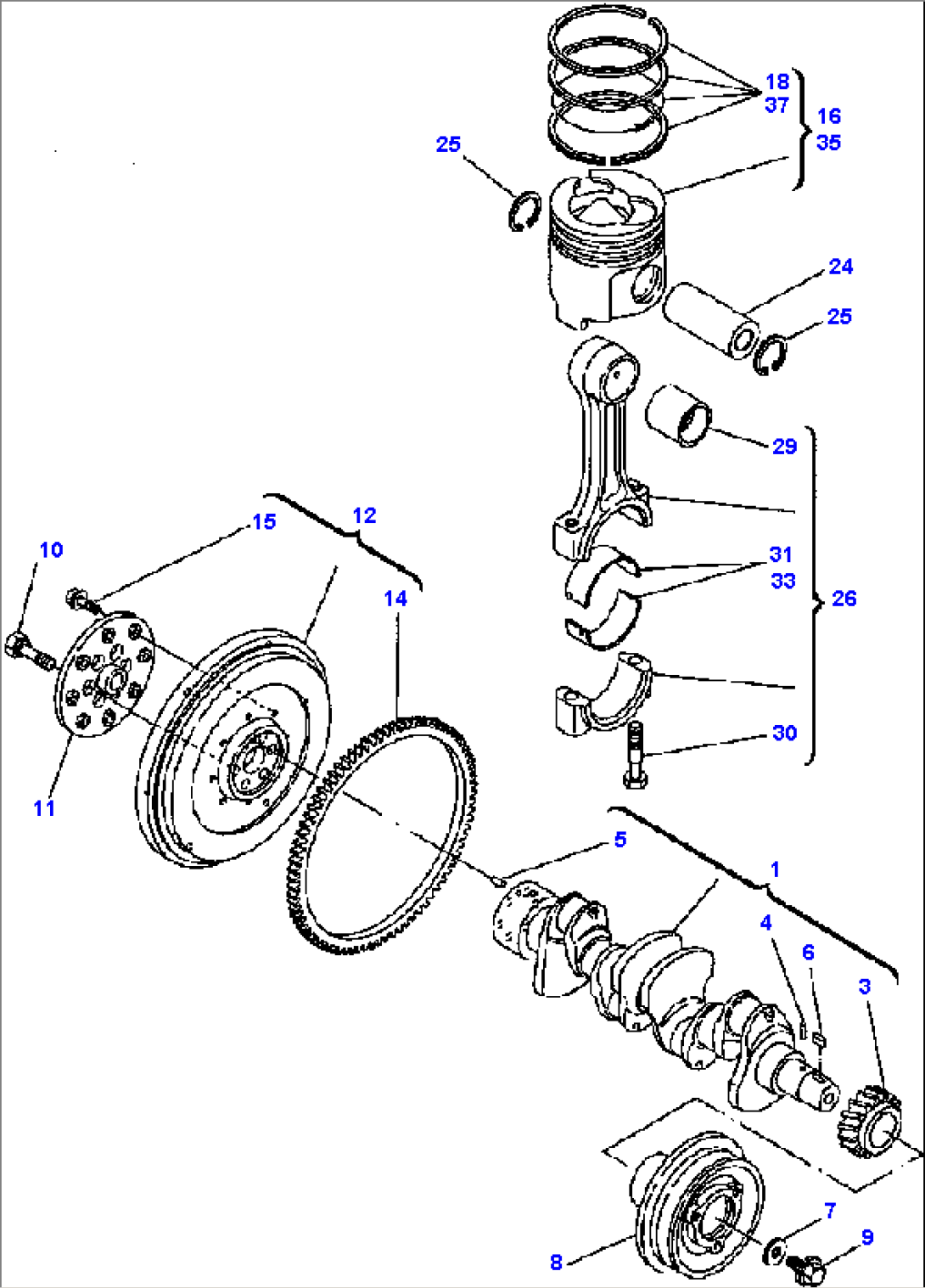 18
37
16
35
25
24
25
29
31
33
26
30
15
12
10
14
11
5
1
4
6
3
7
9
8