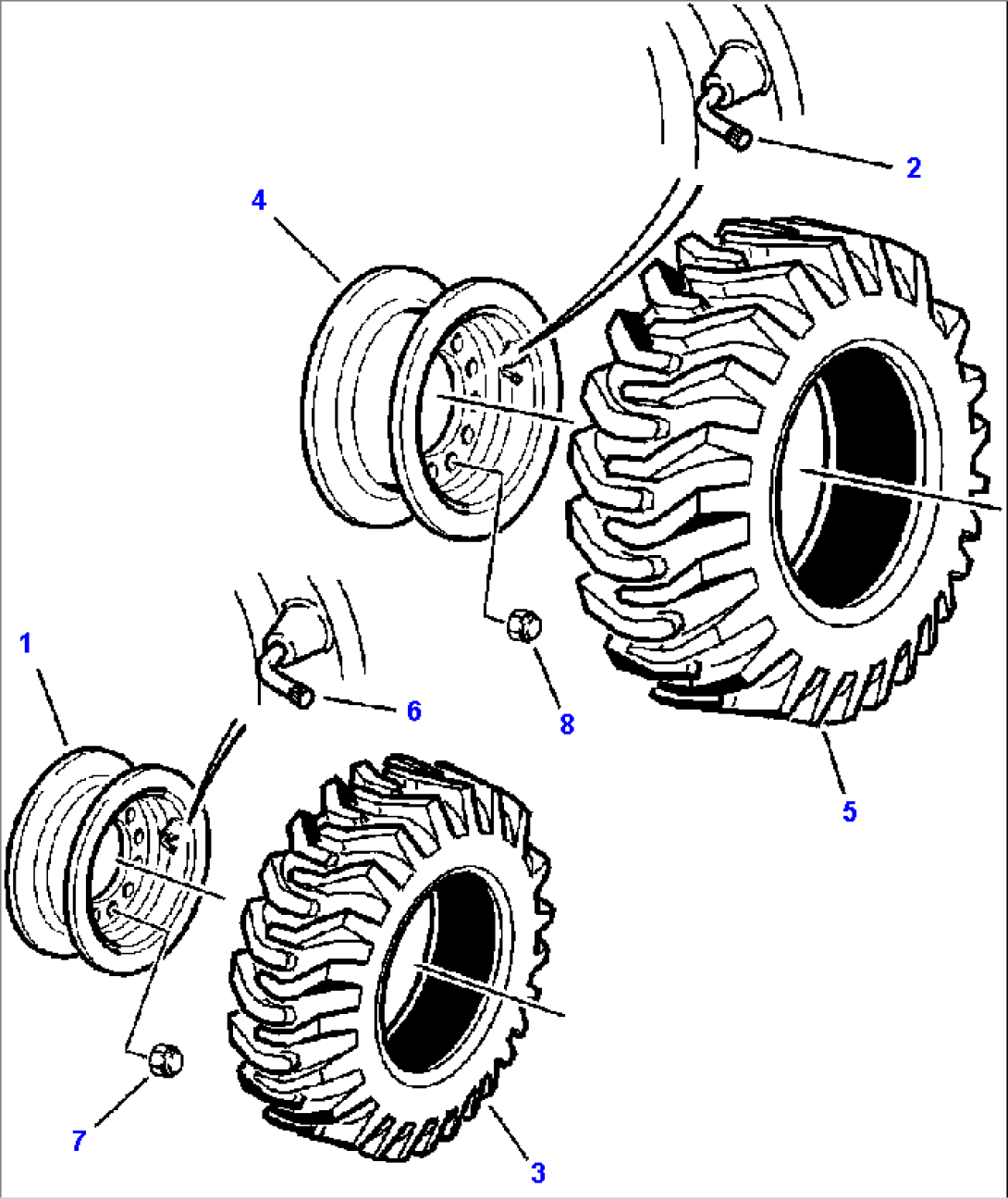 2
4
1
6
8
5
7
3