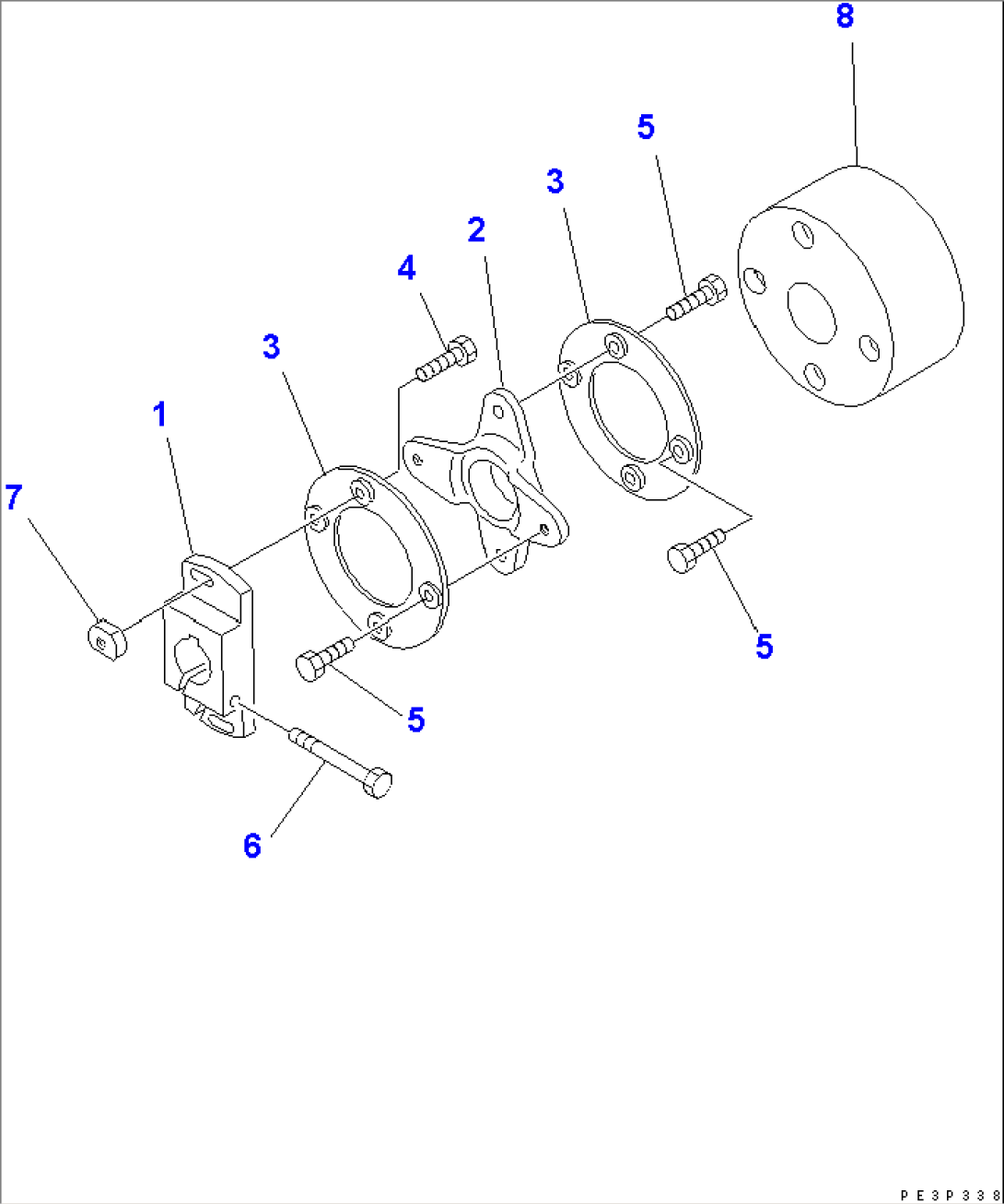 8
5
3
2
4
3
1
7
5
5
6
PE3P338