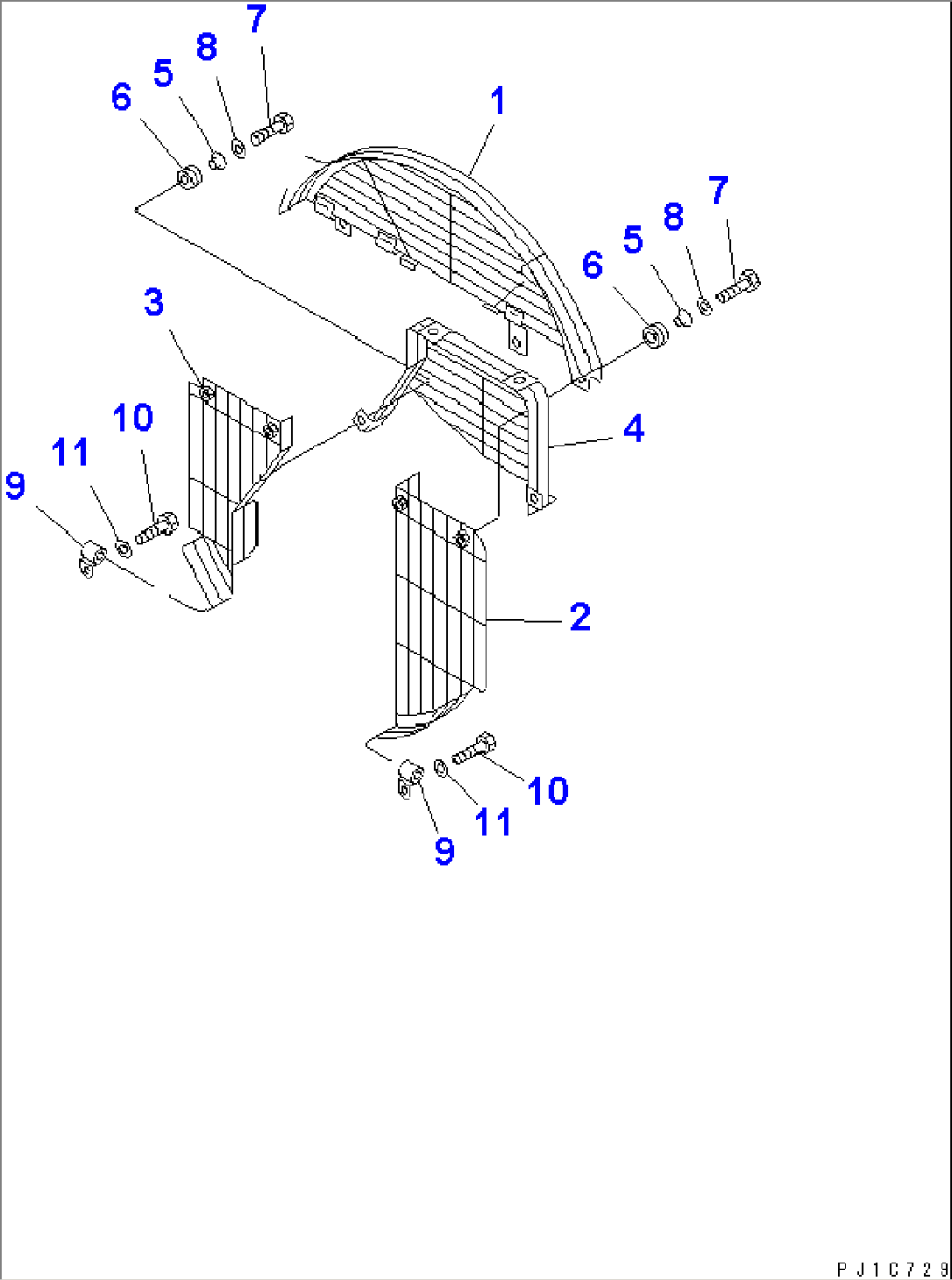 7
8
5
6
1
7
8
5
6
3
10
11
9
4
2
10
11
9
PJ1C729