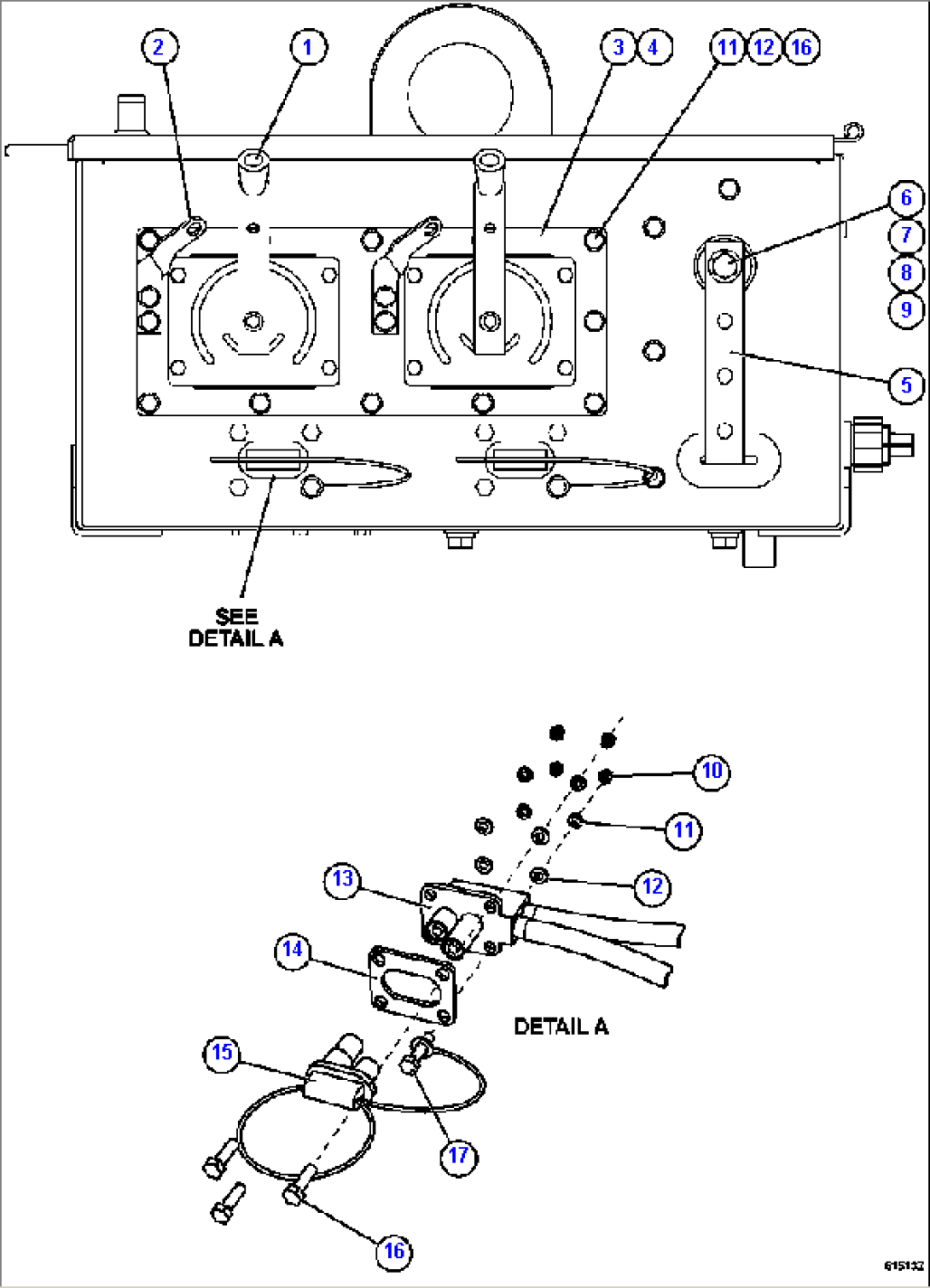 2
1
3 4
11 12 16
6
7
8
9
5
SEE DETAIL A
10
11
12
13
14
DETAIL A
15
17
16
615132