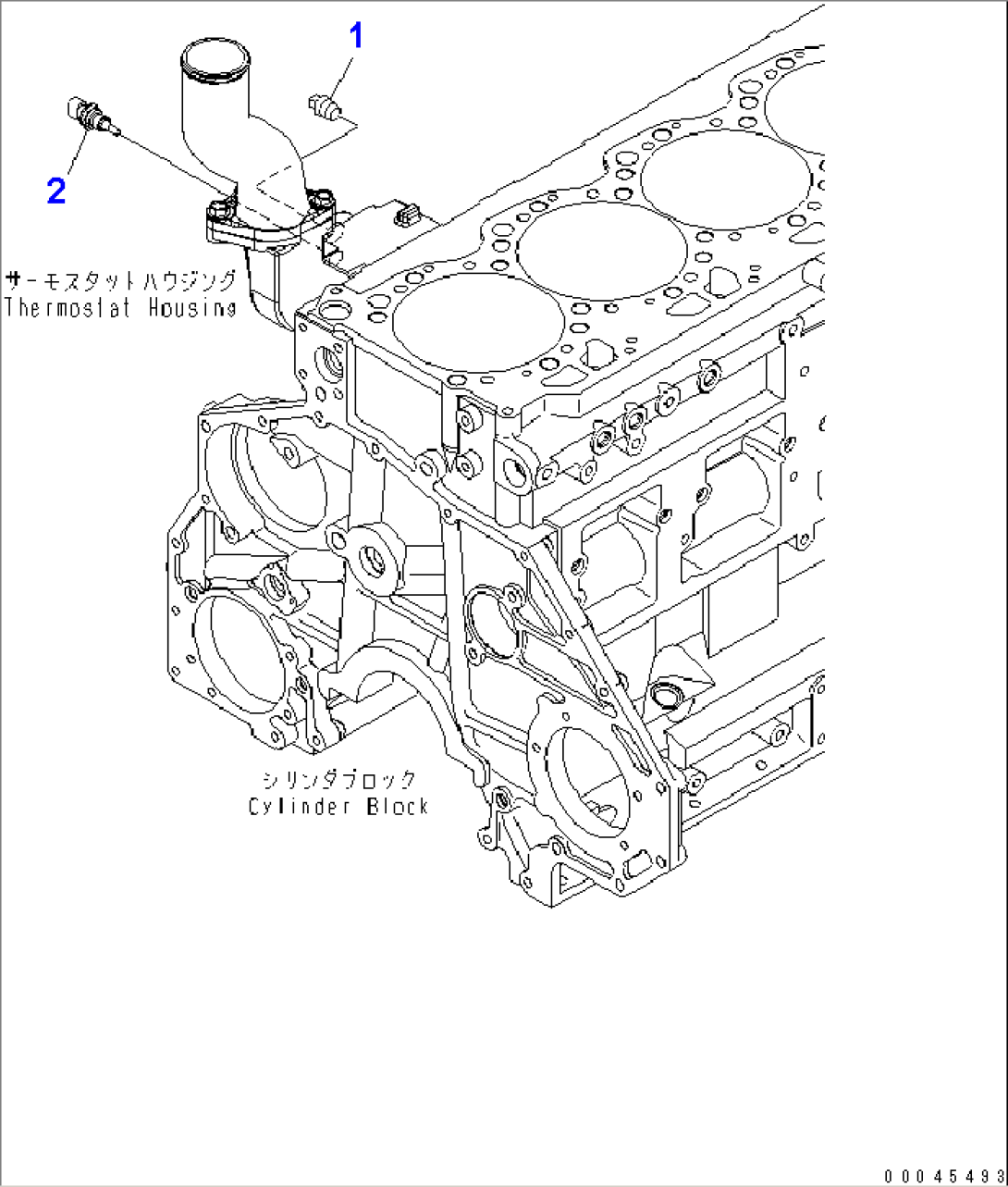 1

2

サーモスタットハウジング
Thermostat Housing

シリンダブロック
Cylinder Block

00045493