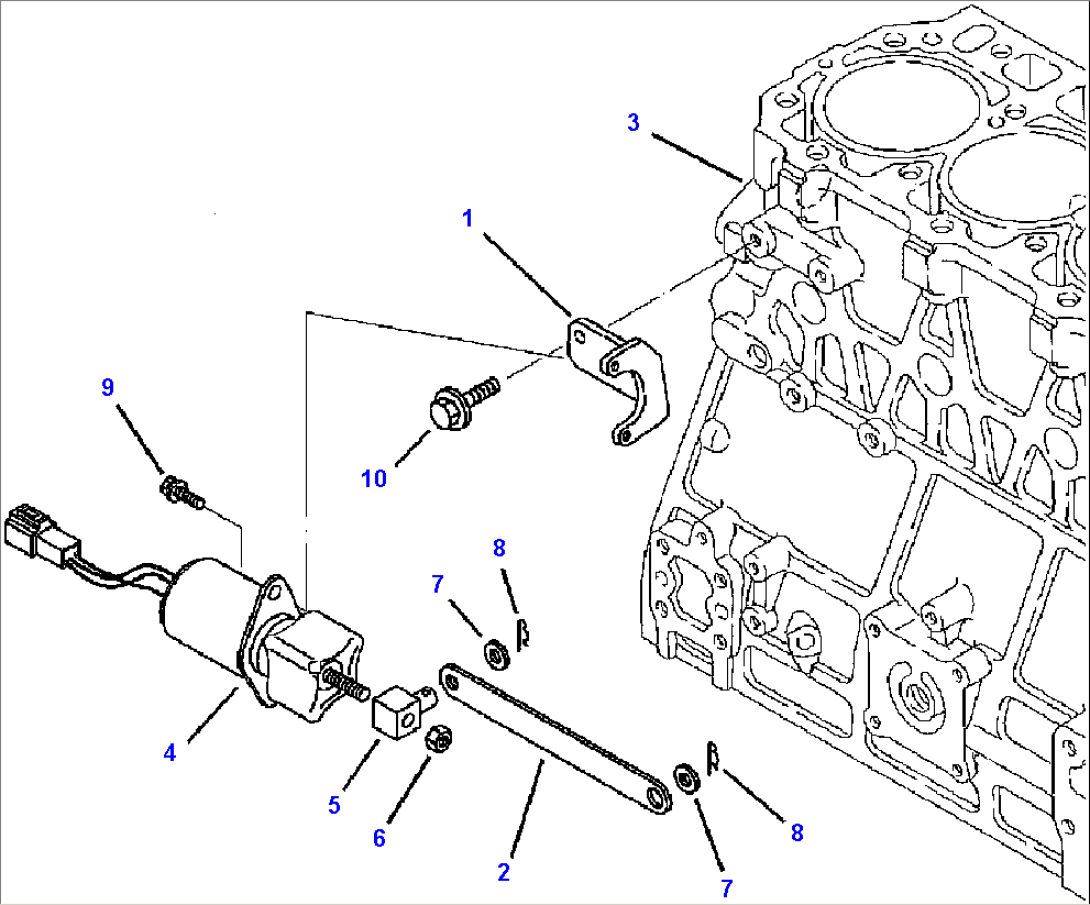 3
1
9
10
8
7
4
5
6
2
8
7